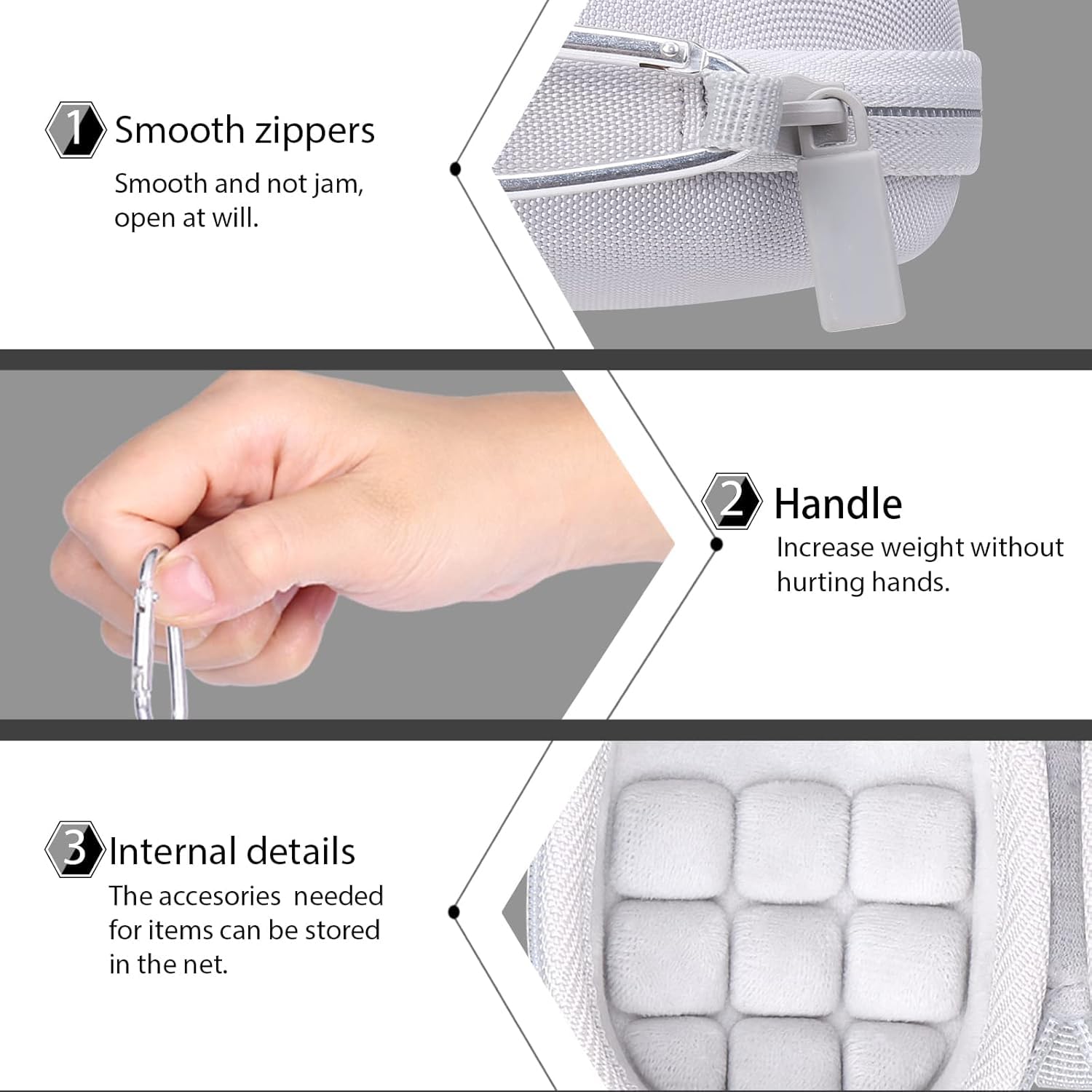 1 Smooth zippers

Smooth and not jam, open at will.

2 Handle

Increase weight without hurting hands.

3 Internal details

The accesories needed for items can be stored in the net.