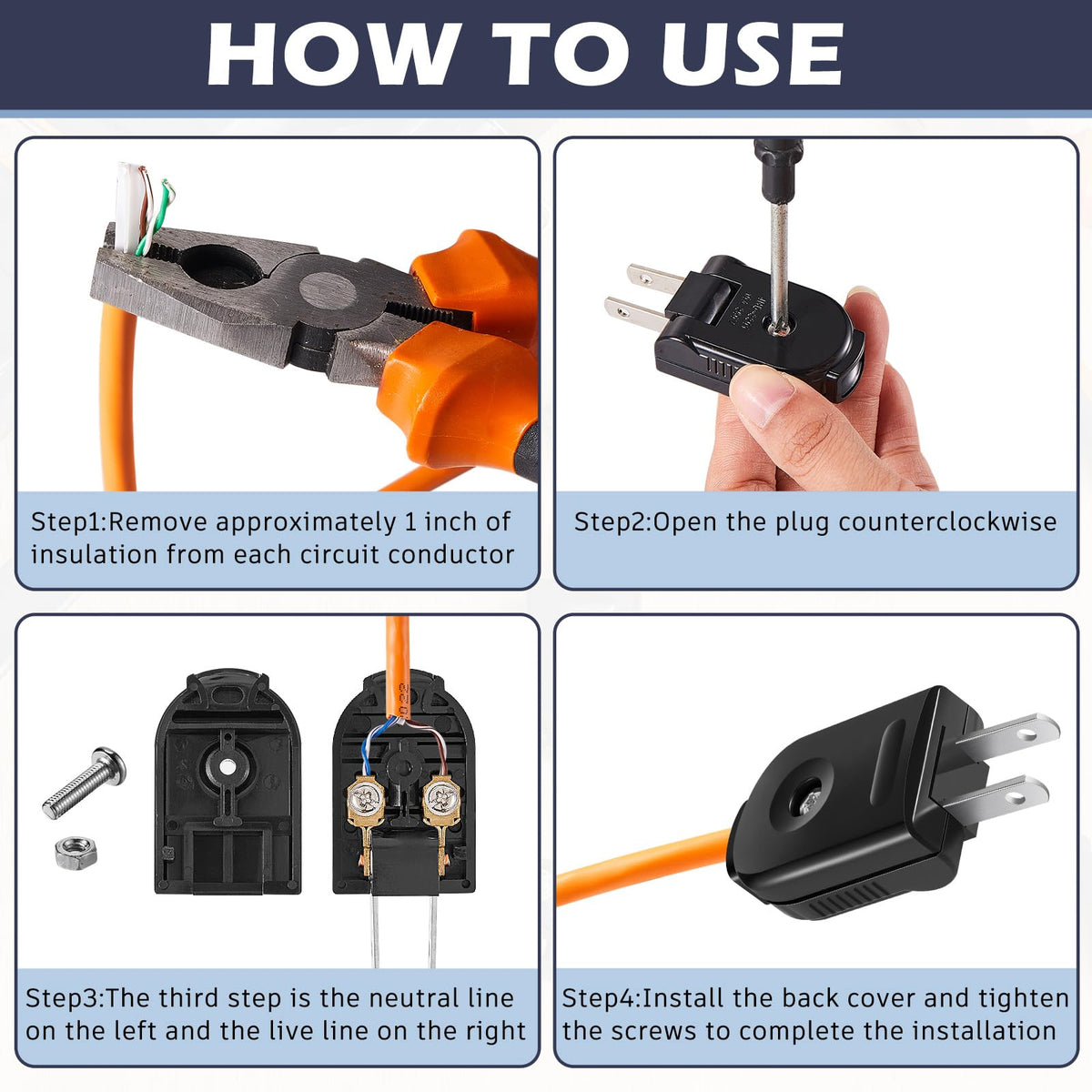 HOW TO USE

Step1:Remove approximately 1 inch of insulation from each circuit conductor

Step2:Open the plug counterclockwise

Step3:The third step is the neutral line on the left and the live line on the right

Step4:Install the back cover and tighten the screws to complete the installation