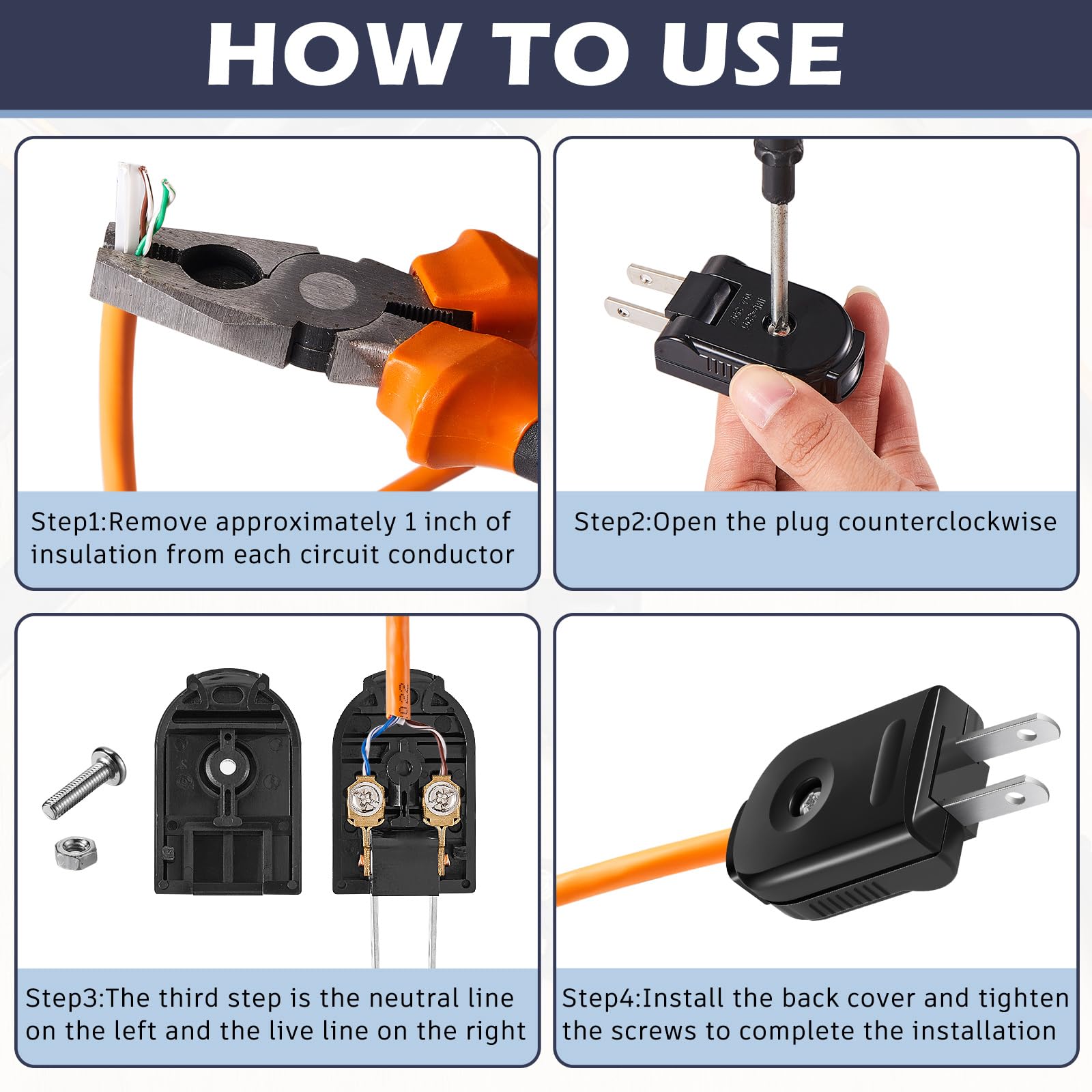 HOW TO USE

Step1:Remove approximately 1 inch of insulation from each circuit conductor

Step2:Open the plug counterclockwise

Step3:The third step is the neutral line on the left and the live line on the right

Step4:Install the back cover and tighten the screws to complete the installation