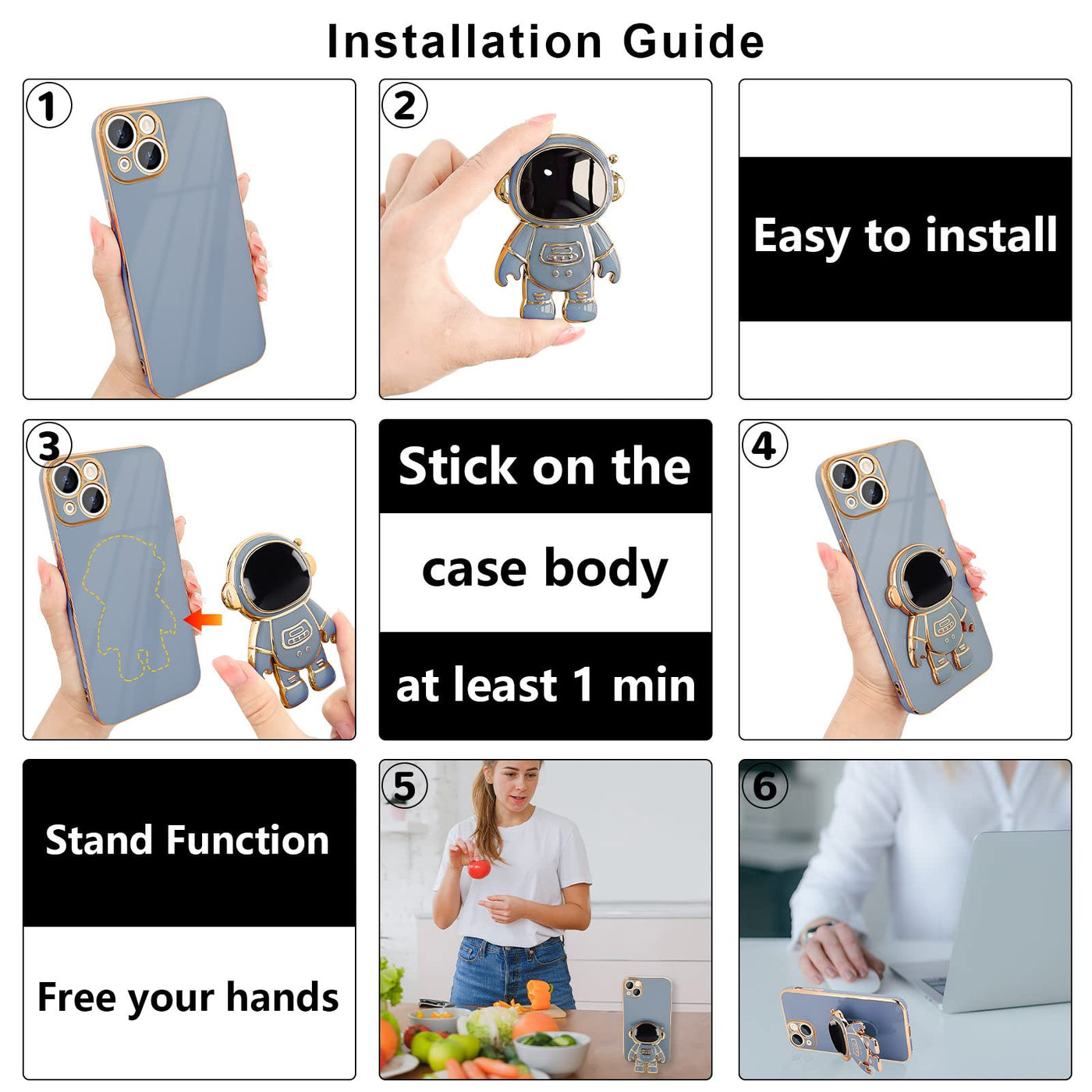 Installation Guide

1

2

Easy to install

3

Stick on the

case body

at least 1 min

4

Stand Function

Free your hands

5

6