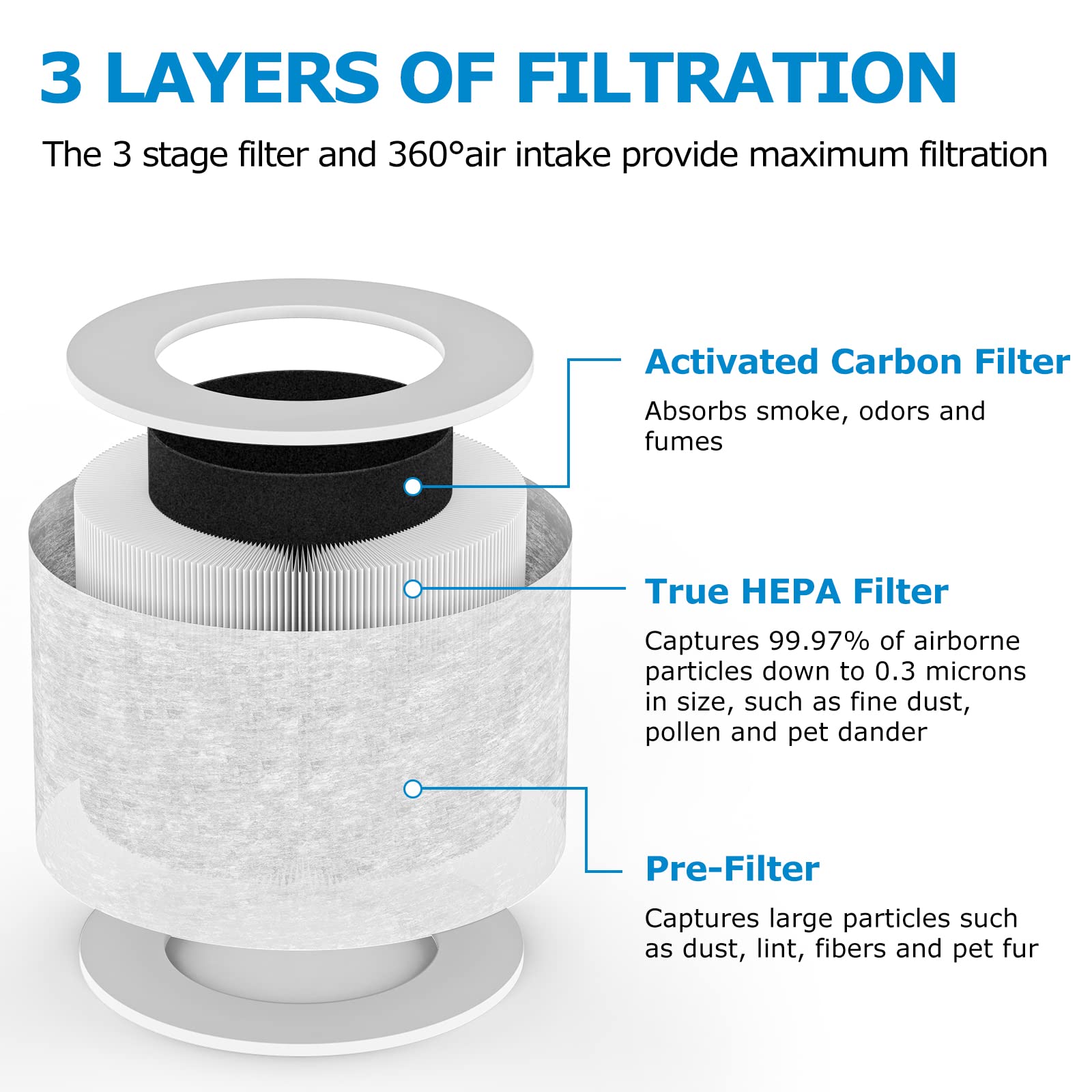 3 LAYERS OF FILTRATION

The 3 stage filter and 360°air intake provide maximum filtration

Activated Carbon Filter

Absorbs smoke, odors and fumes

True HEPA Filter

Captures 99.97% of airborne particles down to 0.3 microns in size, such as fine dust, pollen and pet dander

Pre-Filter

Captures large particles such as dust, lint, fibers and pet fur