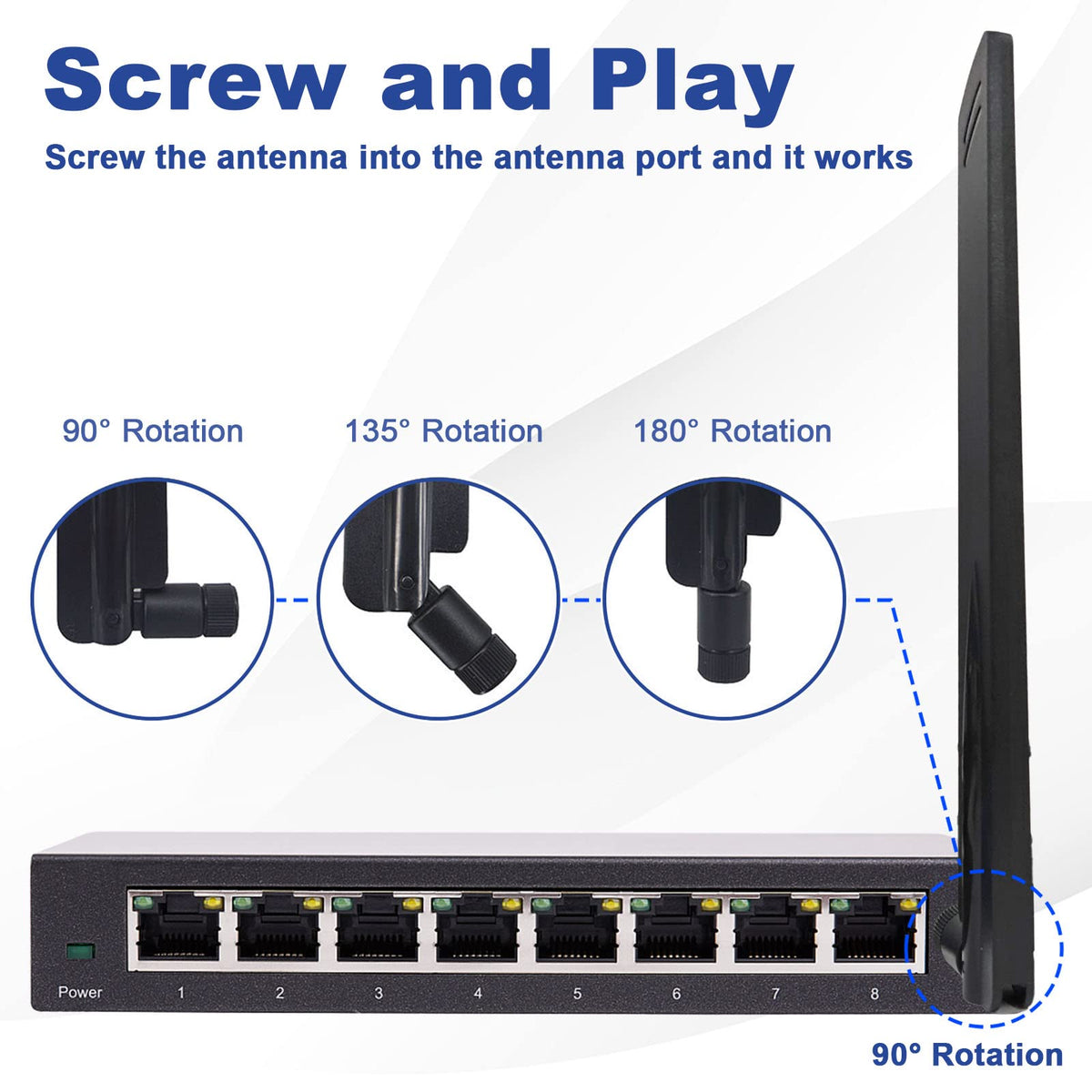 Screw and Play

Screw the antenna into the antenna port and it works

90° Rotation

135° Rotation

180° Rotation

Power 1 2 3 4 5 6 7 8

90° Rotation