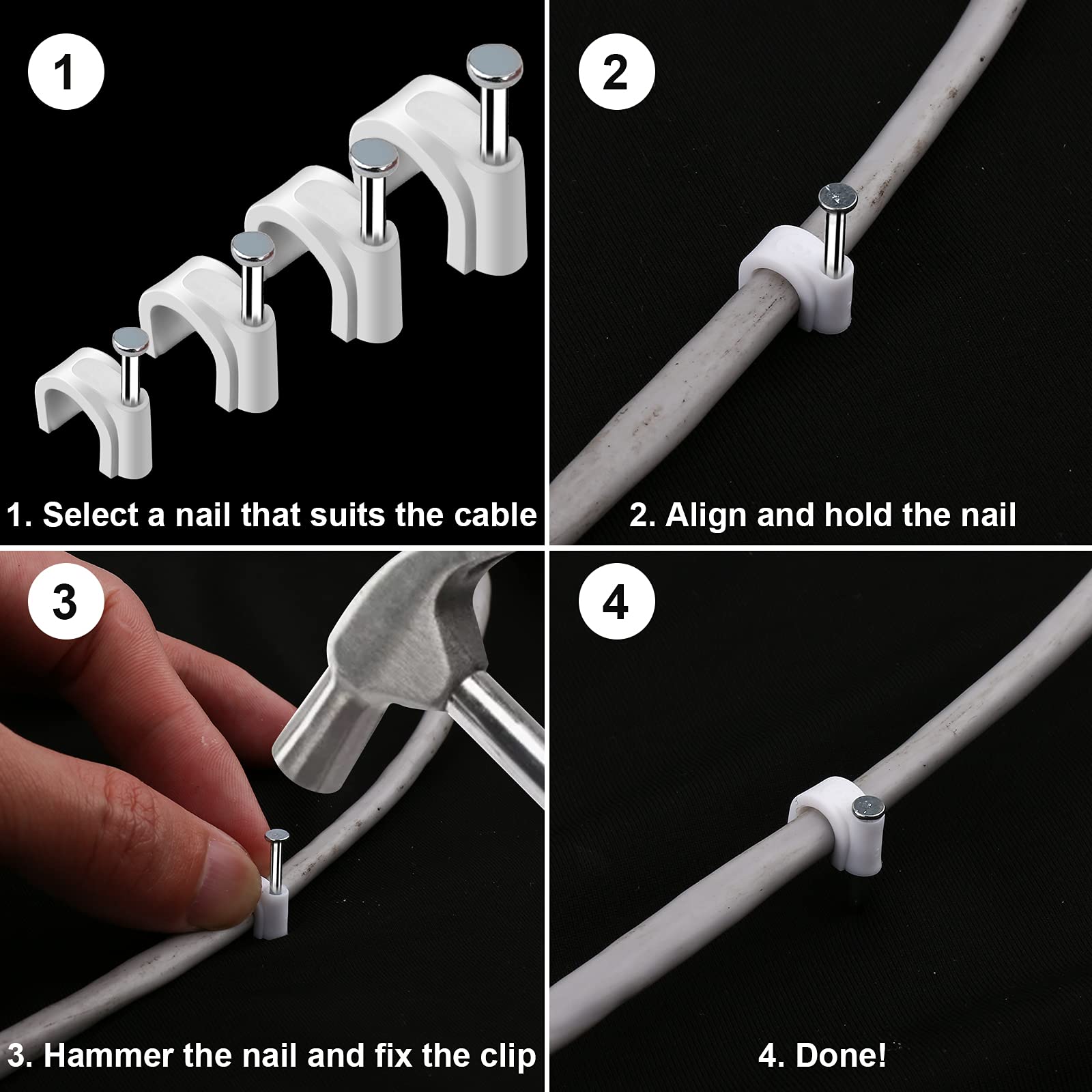 1

1. Select a nail that suits the cable

2

2. Align and hold the nail

3

3. Hammer the nail and fix the clip

4

4. Done!