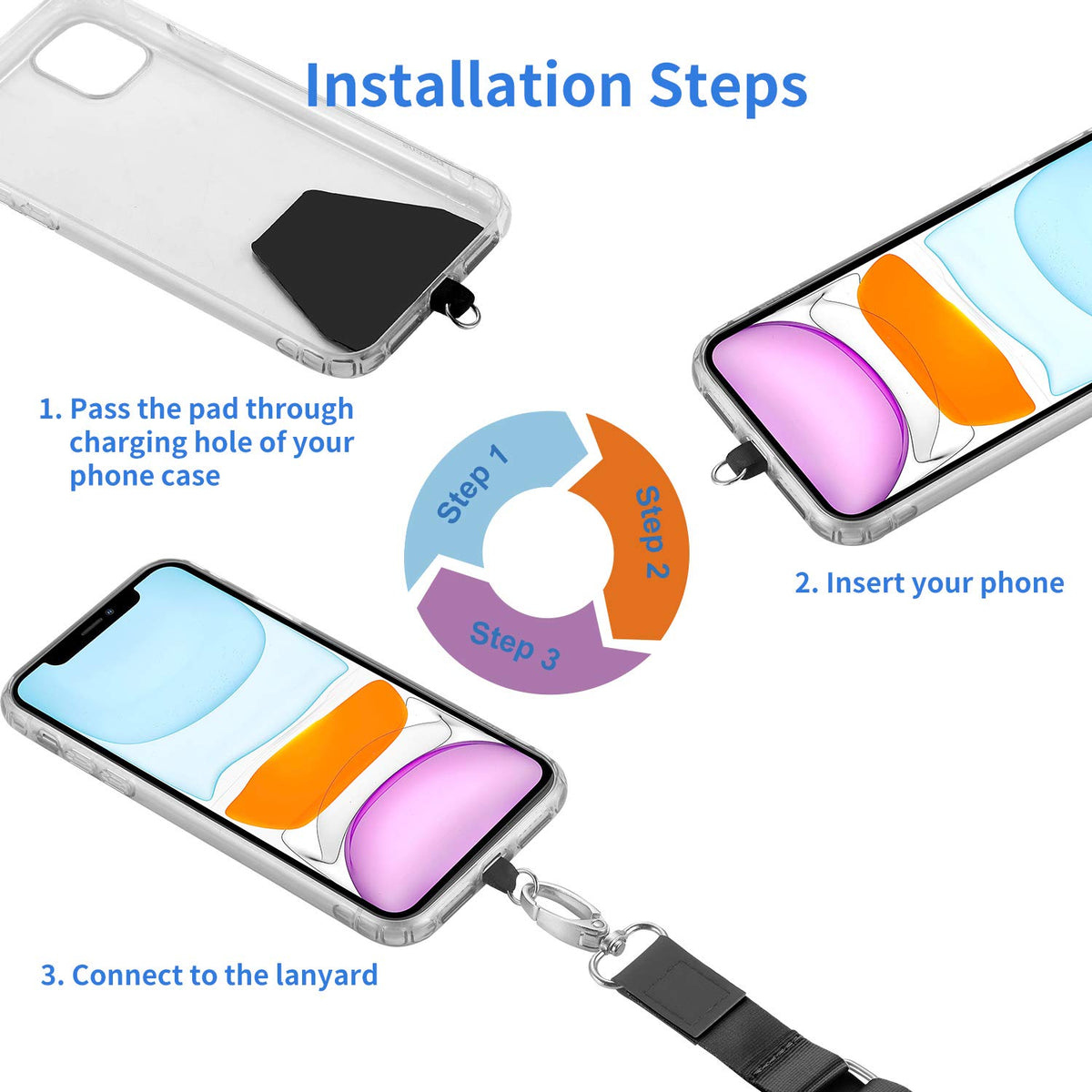 Installation Steps

1. Pass the pad through charging hole of your phone case

Step 1

Step 2

Step 3

2. Insert your phone

3. Connect to the lanyard