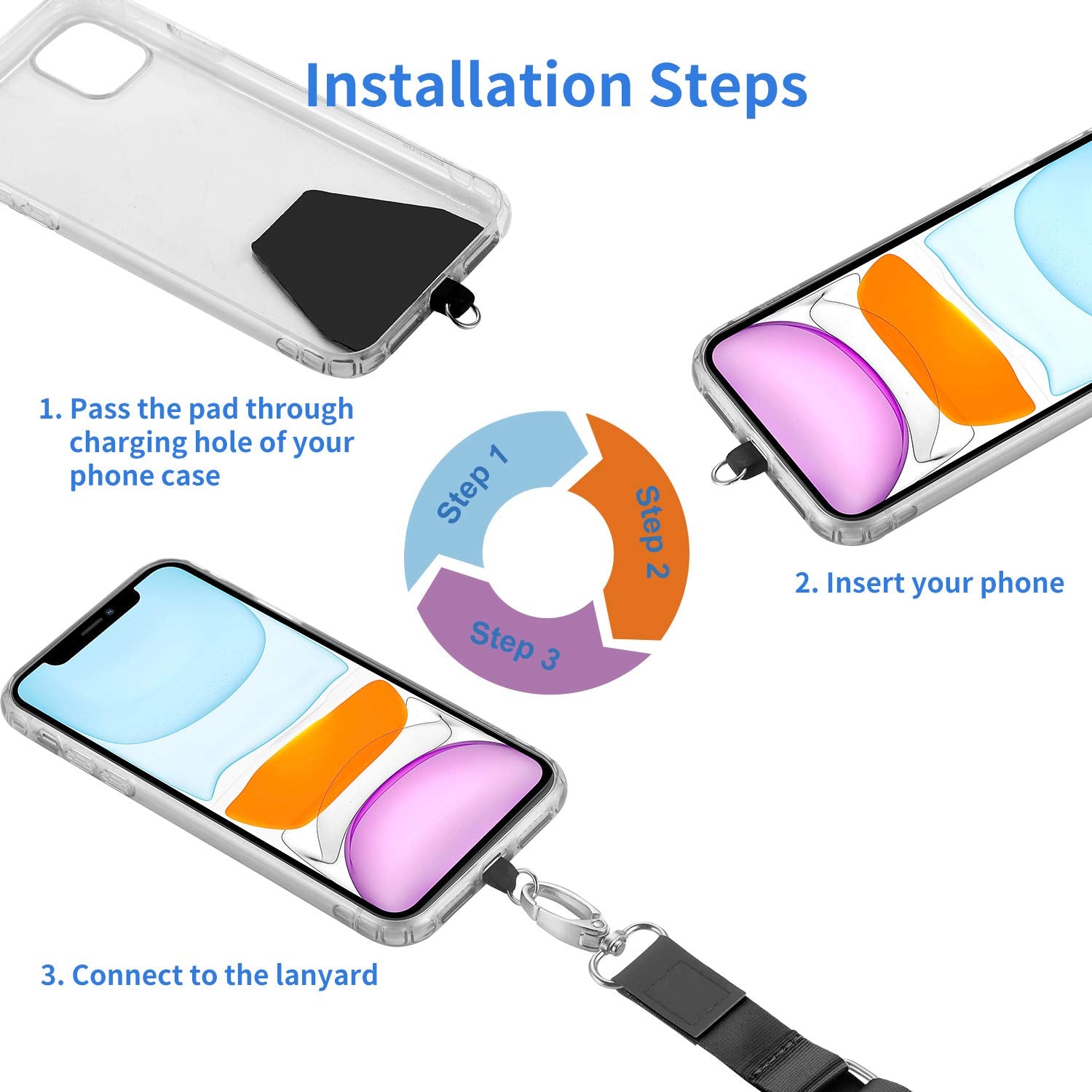 Installation Steps

1. Pass the pad through charging hole of your phone case

Step 1

Step 2

Step 3

2. Insert your phone

3. Connect to the lanyard