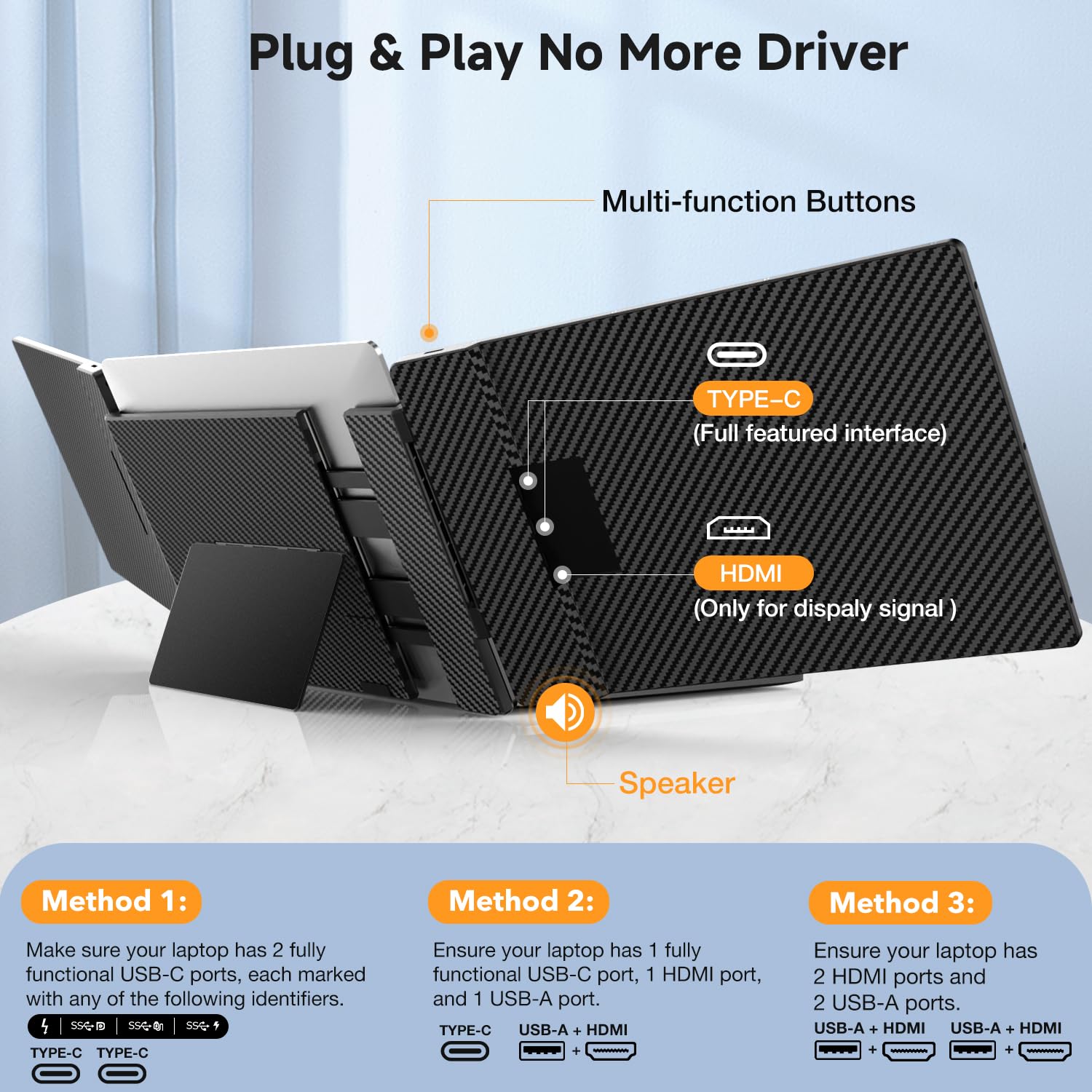 Plug & Play No More Driver

Multi-function Buttons

TYPE–C
(Full featured interface)

HDMI
(Only for dispaly signal )

Speaker

Method 1:

Make sure your laptop has 2 fully functional USB-C ports, each marked with any of the following identifiers.

SS SS SS

TYPE-C TYPE-C

Method 2:

Ensure your laptop has 1 fully functional USB-C port, 1 HDMI port, and 1 USB-A port.

TYPE-C USB-A + HDMI

+

Method 3:

Ensure your laptop has 2 HDMI ports and 2 USB-A ports.

USB-A + HDMI USB-A + HDMI

+ +