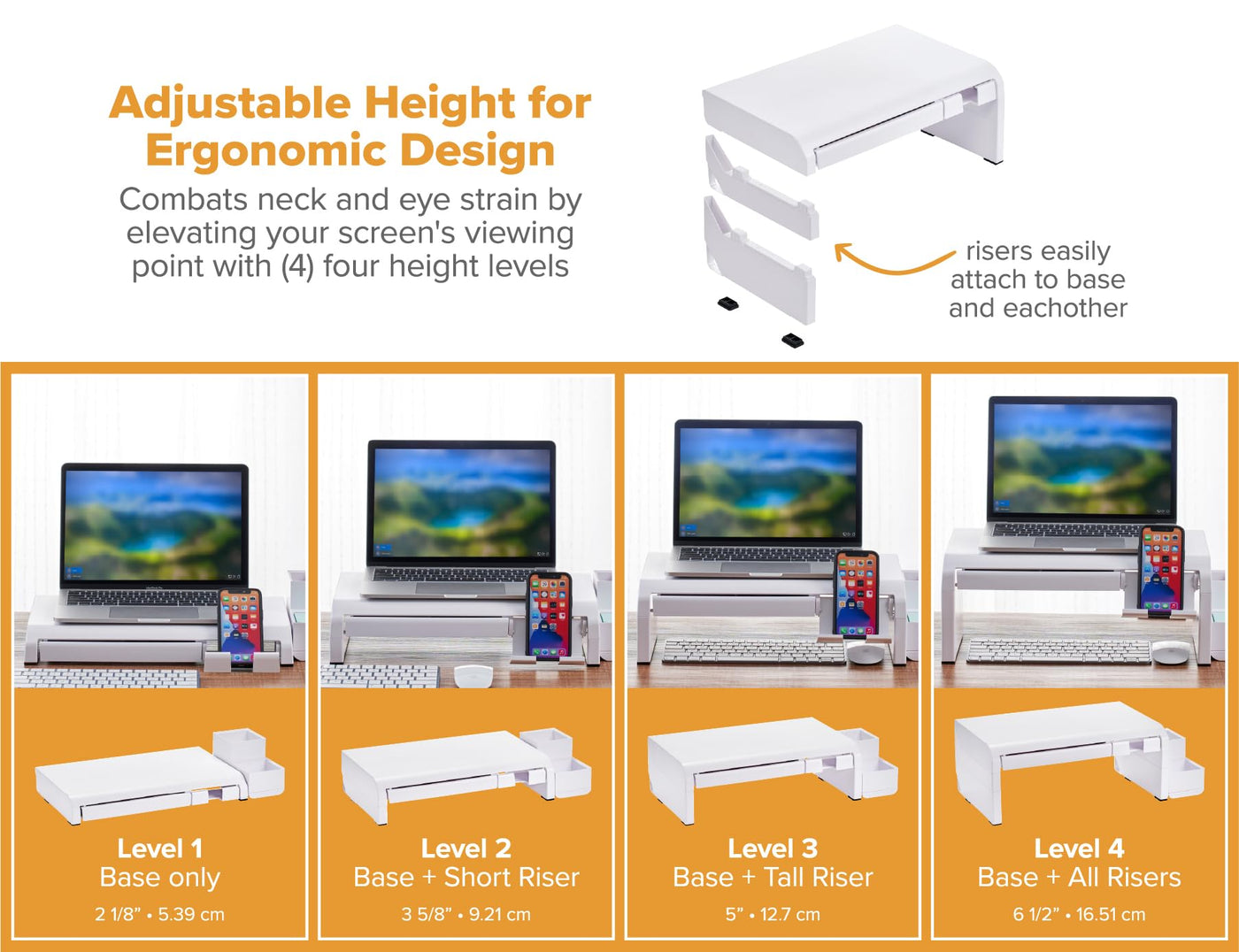 Adjustable Height for Ergonomic Design

Combats neck and eye strain by elevating your screen's viewing point with (4) four height levels

risers easily attach to base and eachother

Level 1
Base only
2 1/8” • 5.39 cm

Level 2
Base + Short Riser
3 5/8” • 9.21 cm

Level 3
Base + Tall Riser
5” • 12.7 cm

Level 4
Base + All Risers
6 1/2” • 16.51 cm