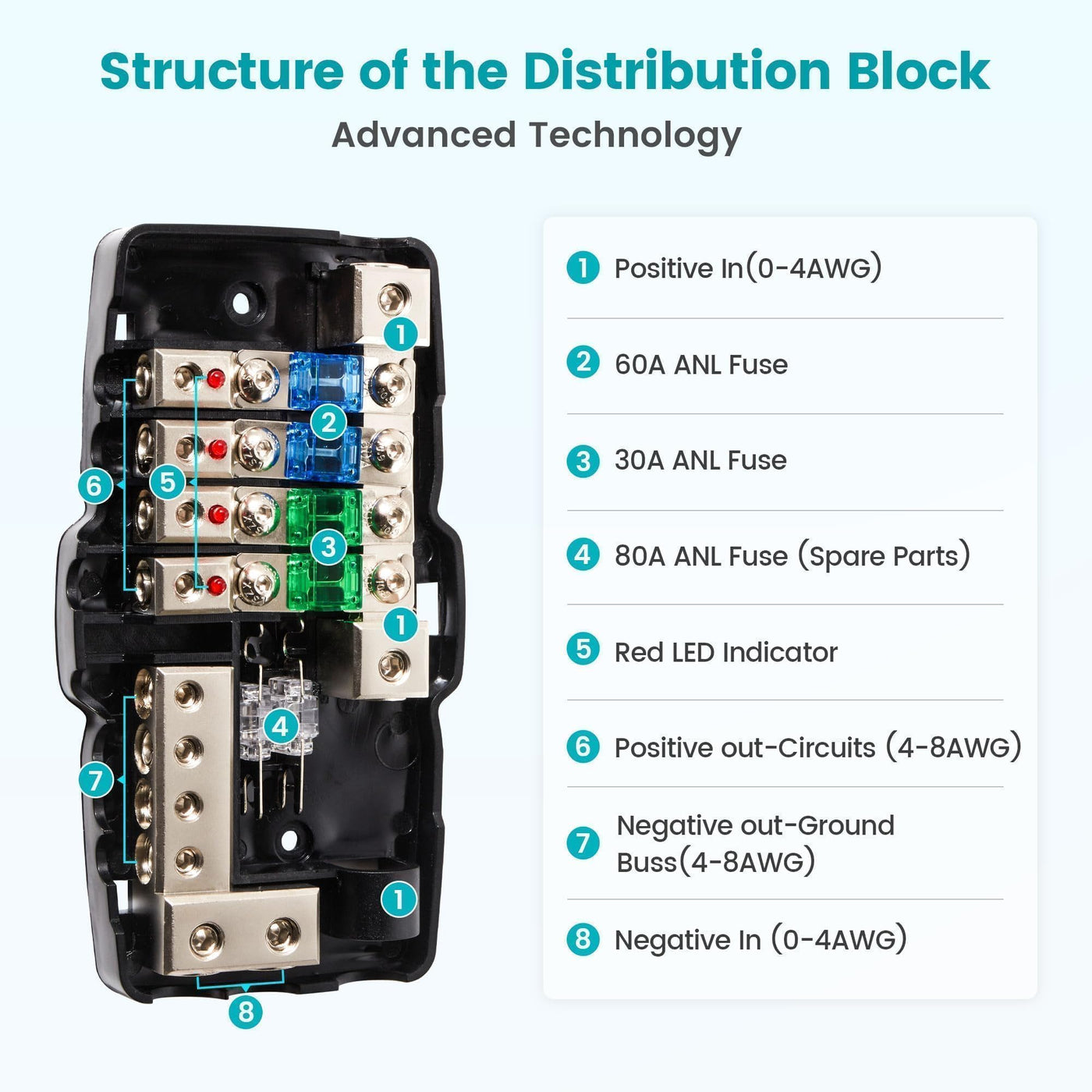 Structure of the Distribution Block

Advanced Technology

1 2 6 5 3 1 4 7 1 8

1 Positive In(0-4AWG)

2 60A ANL Fuse

3 30A ANL Fuse

4 80A ANL Fuse (Spare Parts)

5 Red LED Indicator

6 Positive out-Circuits (4-8AWG)

7 Negative out-Ground Buss(4-8AWG)

8 Negative In (0-4AWG)