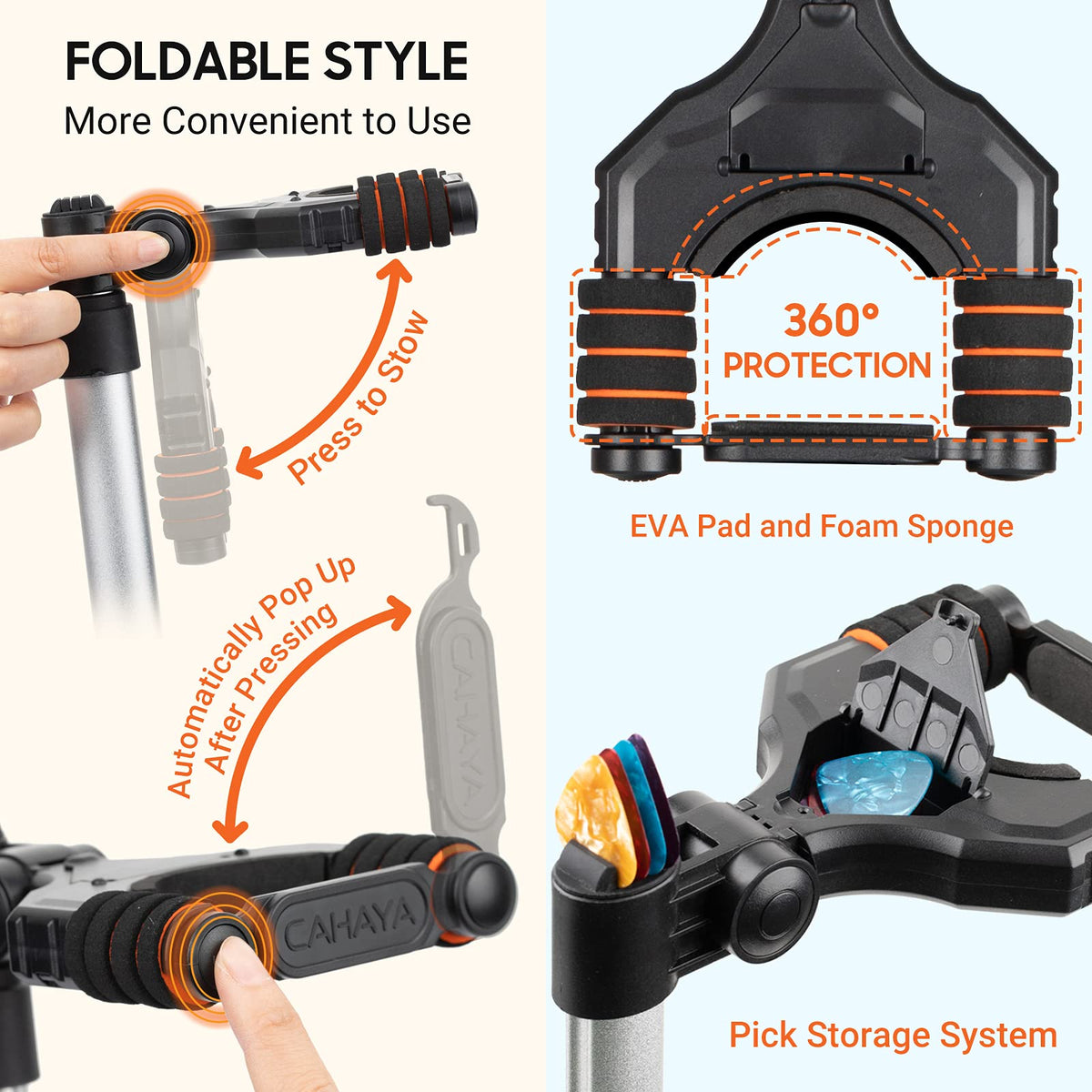 FOLDABLE STYLE
More Convenient to Use

Press to Stow

Automatically Pop Up After Pressing

CAHAYA

CAHAYA

360°
PROTECTION

EVA Pad and Foam Sponge

Pick Storage System