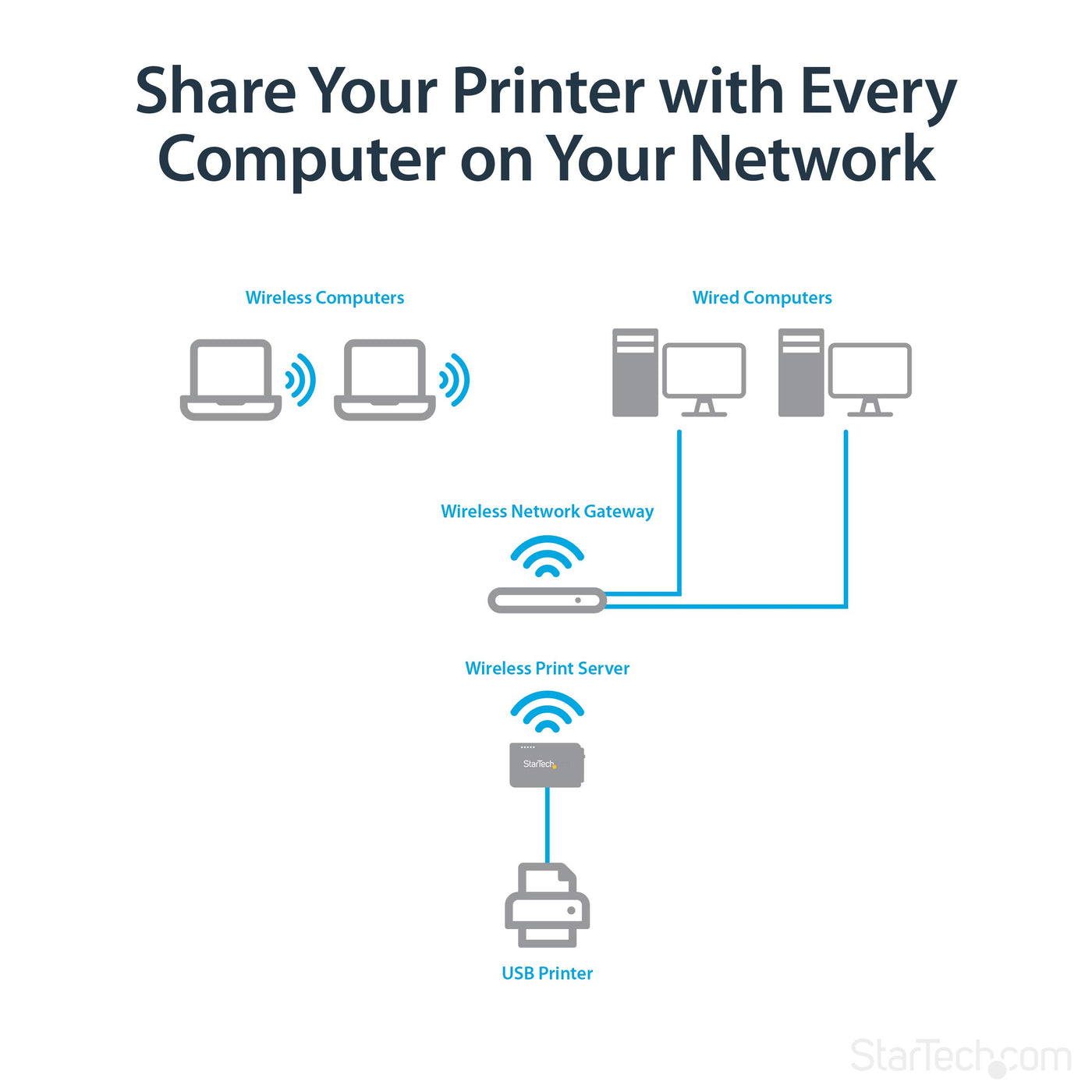 Share Your Printer with Every Computer on Your Network

Wireless Computers

Wired Computers

Wireless Network Gateway

Wireless Print Server

StarTech

USB Printer

StarTech.com