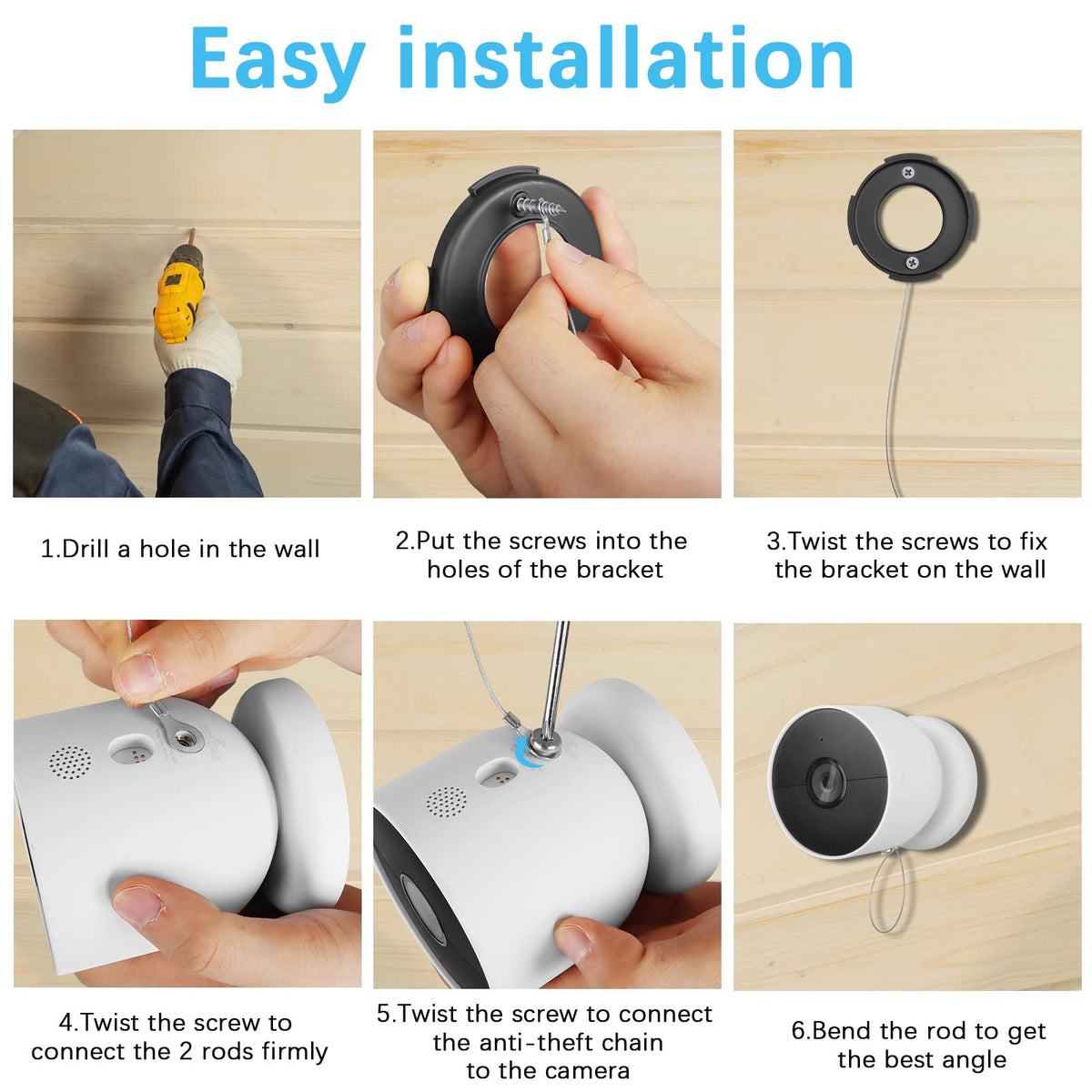 Easy installation

1.Drill a hole in the wall

2.Put the screws into the holes of the bracket

3.Twist the screws to fix the bracket on the wall

4.Twist the screw to connect the 2 rods firmly

5.Twist the screw to connect the anti-theft chain to the camera

6.Bend the rod to get the best angle