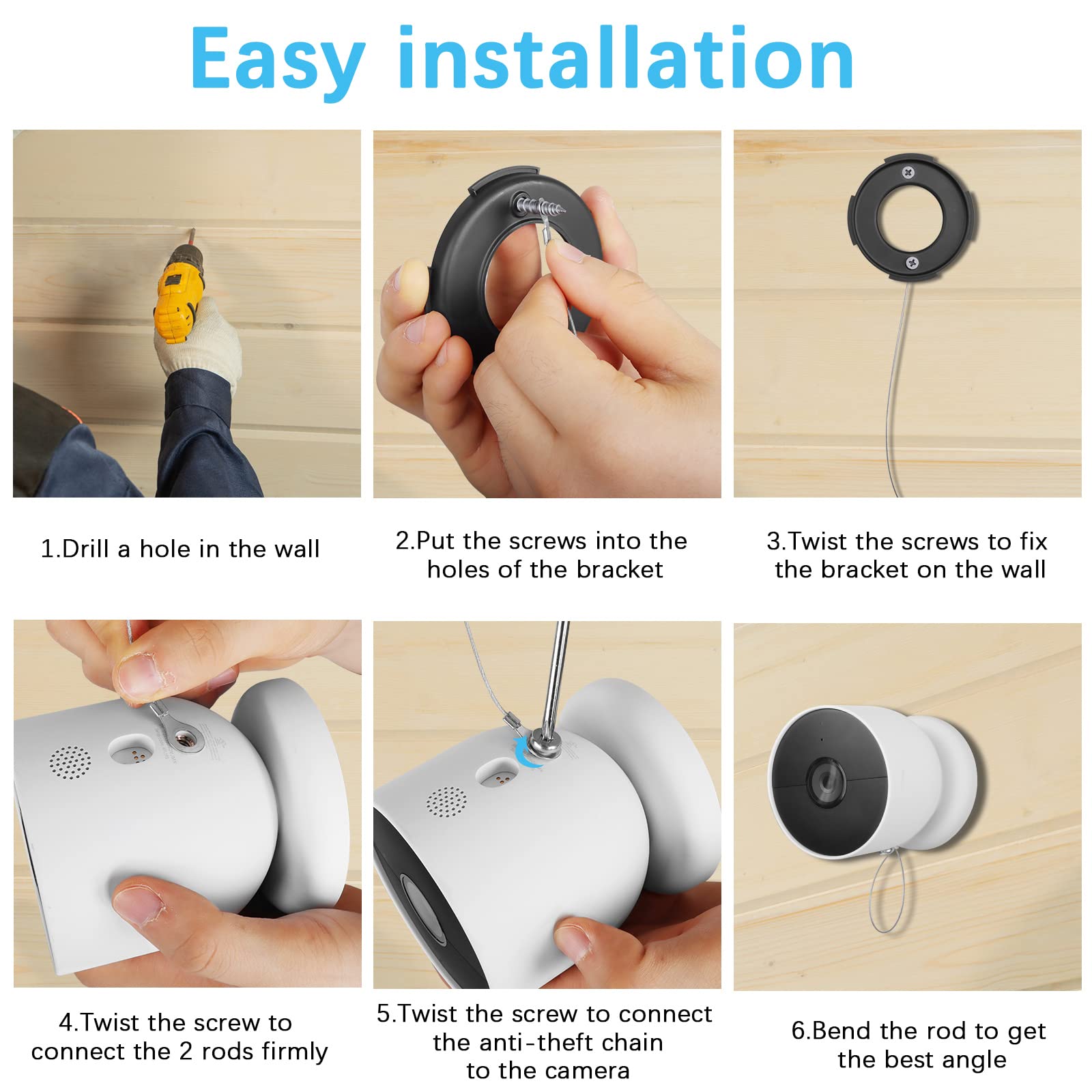 Easy installation

1.Drill a hole in the wall

2.Put the screws into the holes of the bracket

3.Twist the screws to fix the bracket on the wall

4.Twist the screw to connect the 2 rods firmly

5.Twist the screw to connect the anti-theft chain to the camera

6.Bend the rod to get the best angle