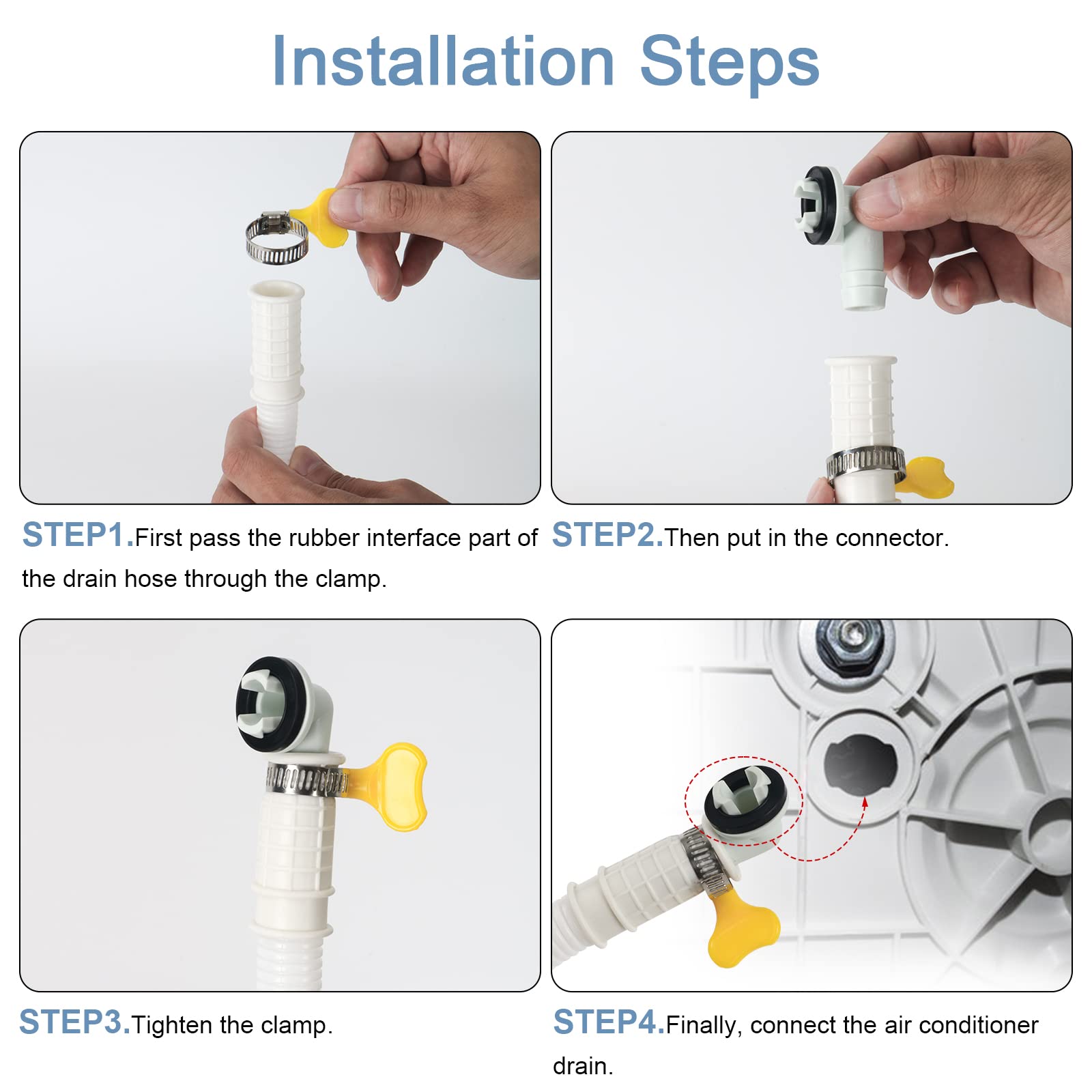 Installation Steps

STEP1.First pass the rubber interface part of the drain hose through the clamp.

STEP2.Then put in the connector.

STEP3.Tighten the clamp.

STEP4.Finally, connect the air conditioner drain.