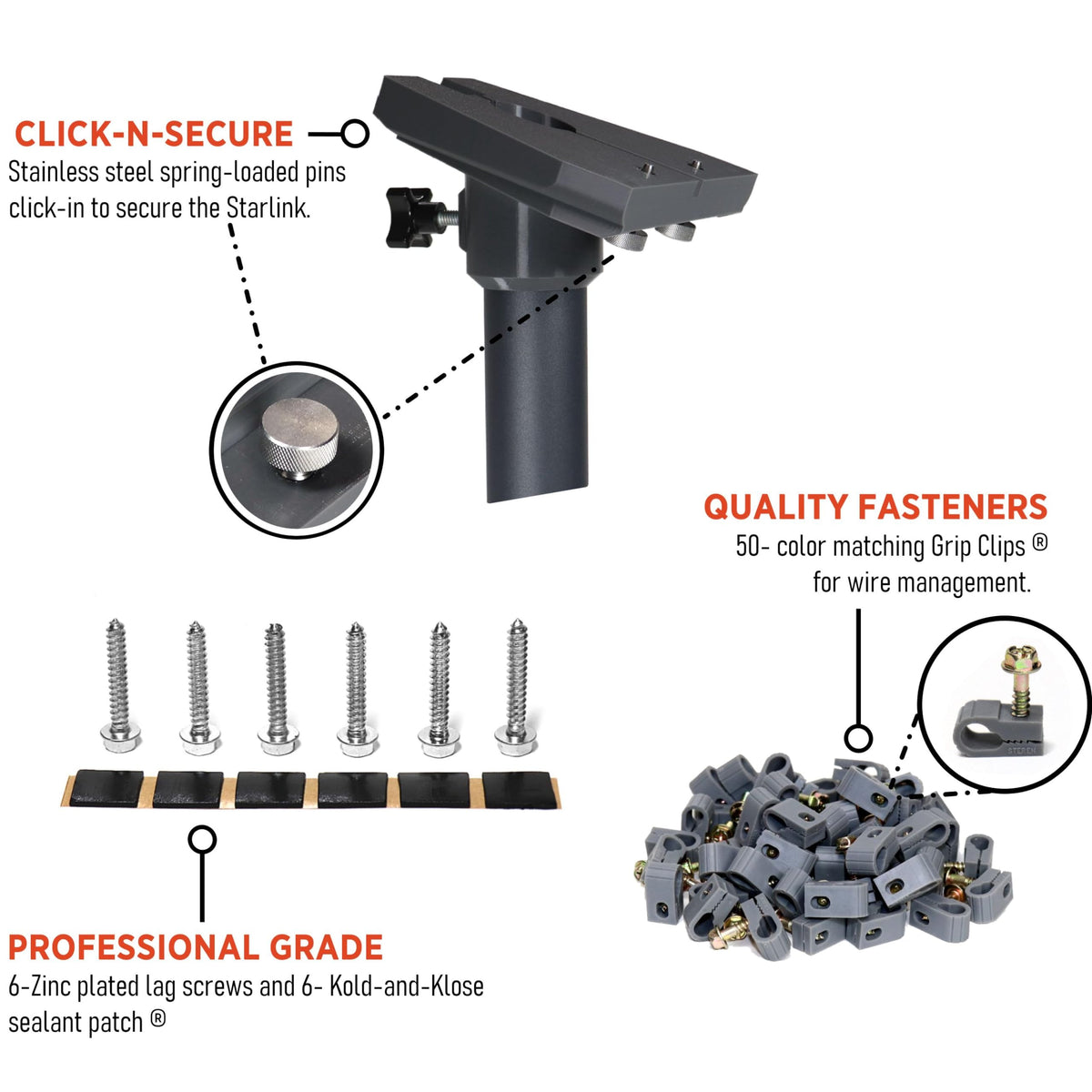 CLICK-N-SECURE
Stainless steel spring-loaded pins click-in to secure the Starlink.

QUALITY FASTENERS
50- color matching Grip Clips ® for wire management.

PROFESSIONAL GRADE
6-Zinc plated lag screws and 6- Kold-and-Klose sealant patch ®