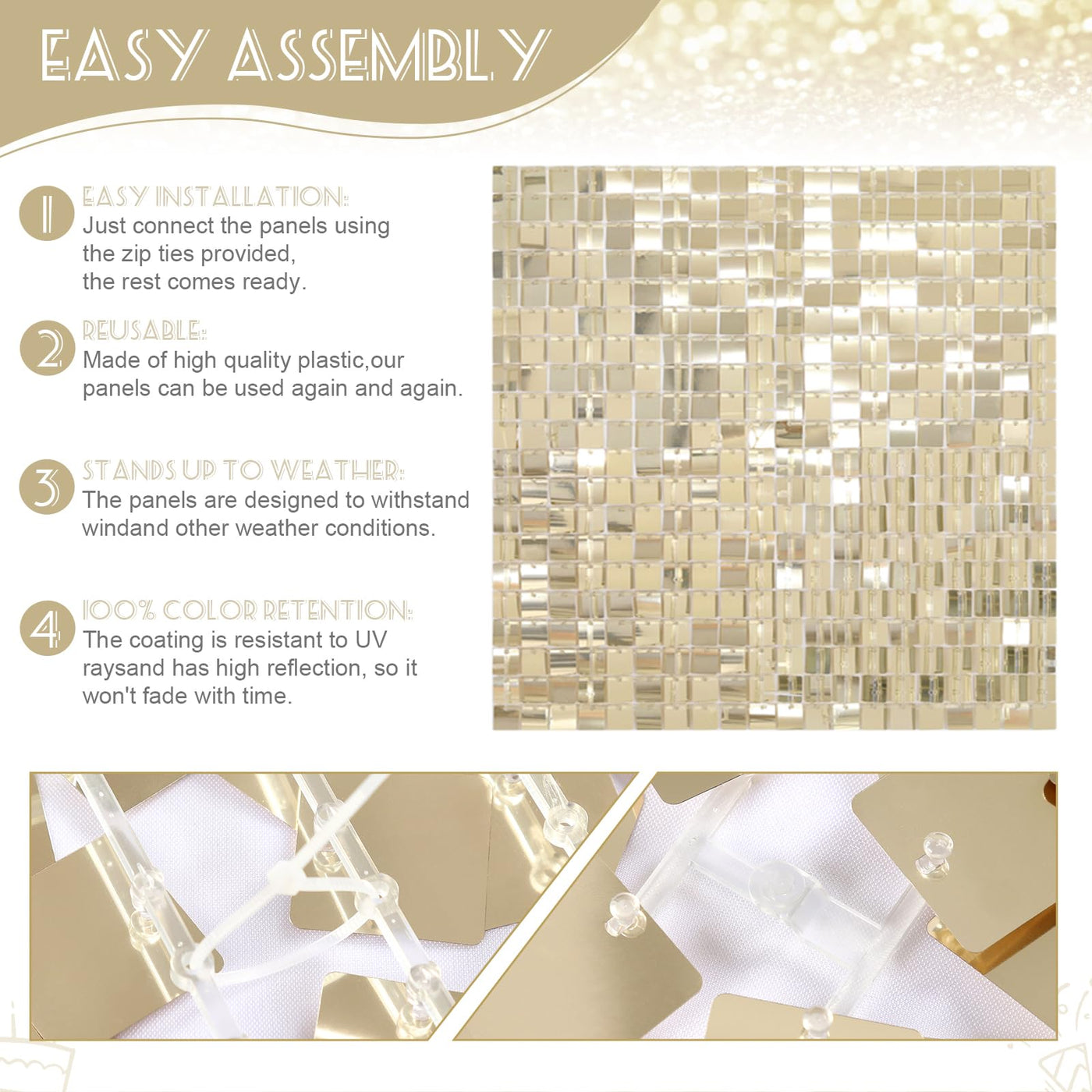 EASY ASSEMBLY

1 EASY INSTALLATION:
Just connect the panels using the zip ties provided, the rest comes ready.

2 REUSABLE:
Made of high quality plastic,our panels can be used again and again.

3 STANDS UP TO WEATHER:
The panels are designed to withstand windand other weather conditions.

4 100% COLOR RETENTION:
The coating is resistant to UV raysand has high reflection, so it won't fade with time.