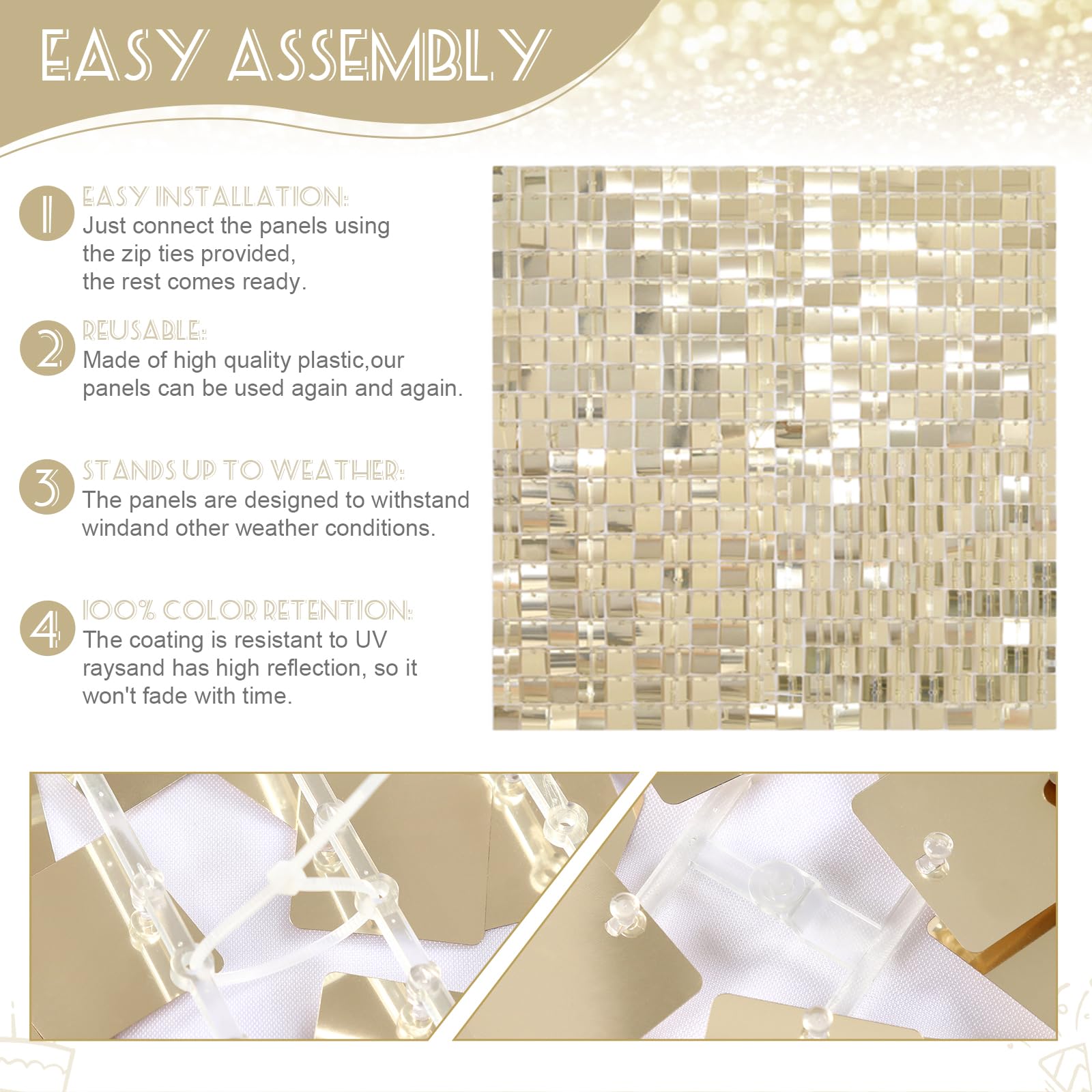 EASY ASSEMBLY

1 EASY INSTALLATION:
Just connect the panels using the zip ties provided, the rest comes ready.

2 REUSABLE:
Made of high quality plastic,our panels can be used again and again.

3 STANDS UP TO WEATHER:
The panels are designed to withstand windand other weather conditions.

4 100% COLOR RETENTION:
The coating is resistant to UV raysand has high reflection, so it won't fade with time.