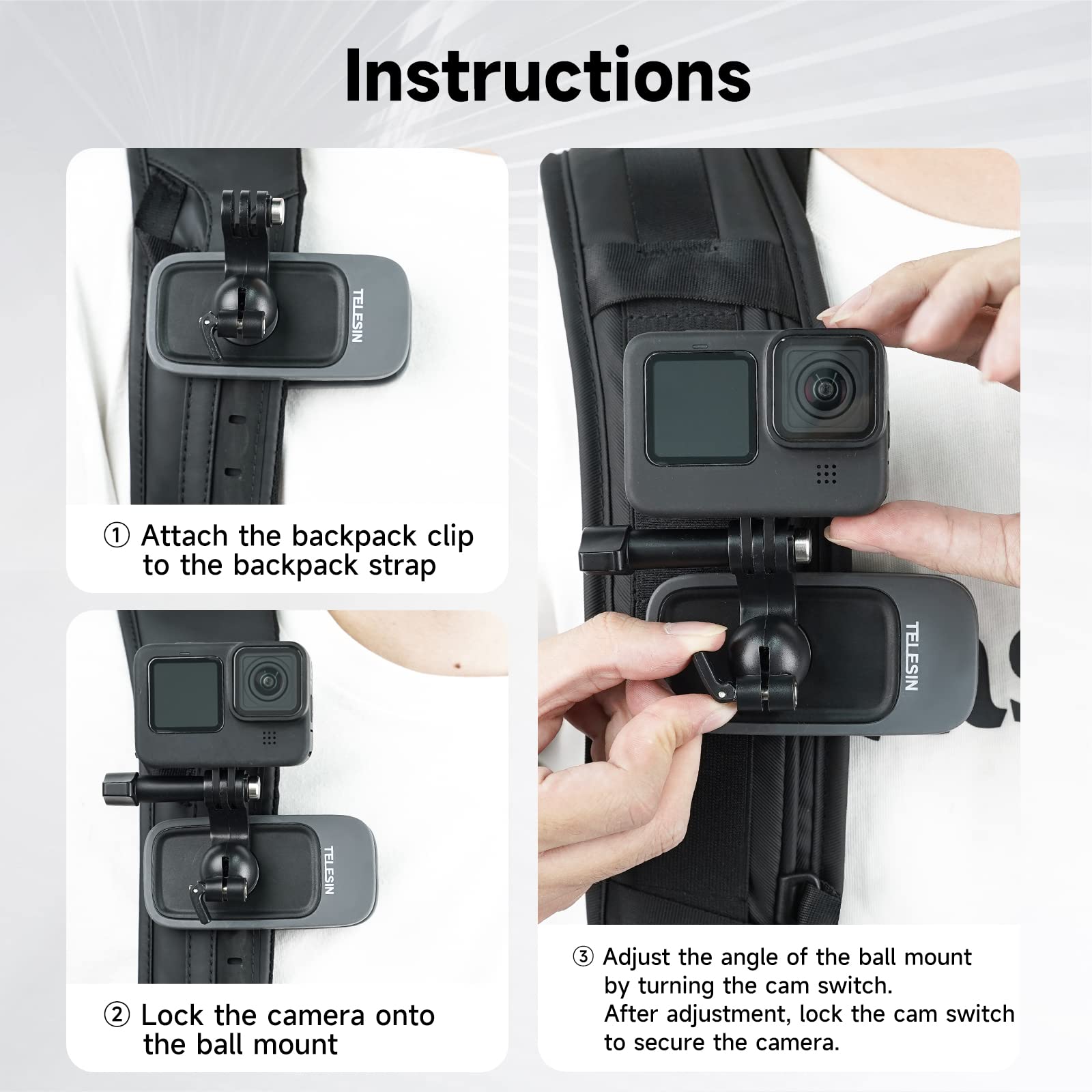 Instructions

TELESIN

① Attach the backpack clip to the backpack strap

TELESIN

② Lock the camera onto the ball mount

TELESIN

③ Adjust the angle of the ball mount by turning the cam switch. After adjustment, lock the cam switch to secure the camera.