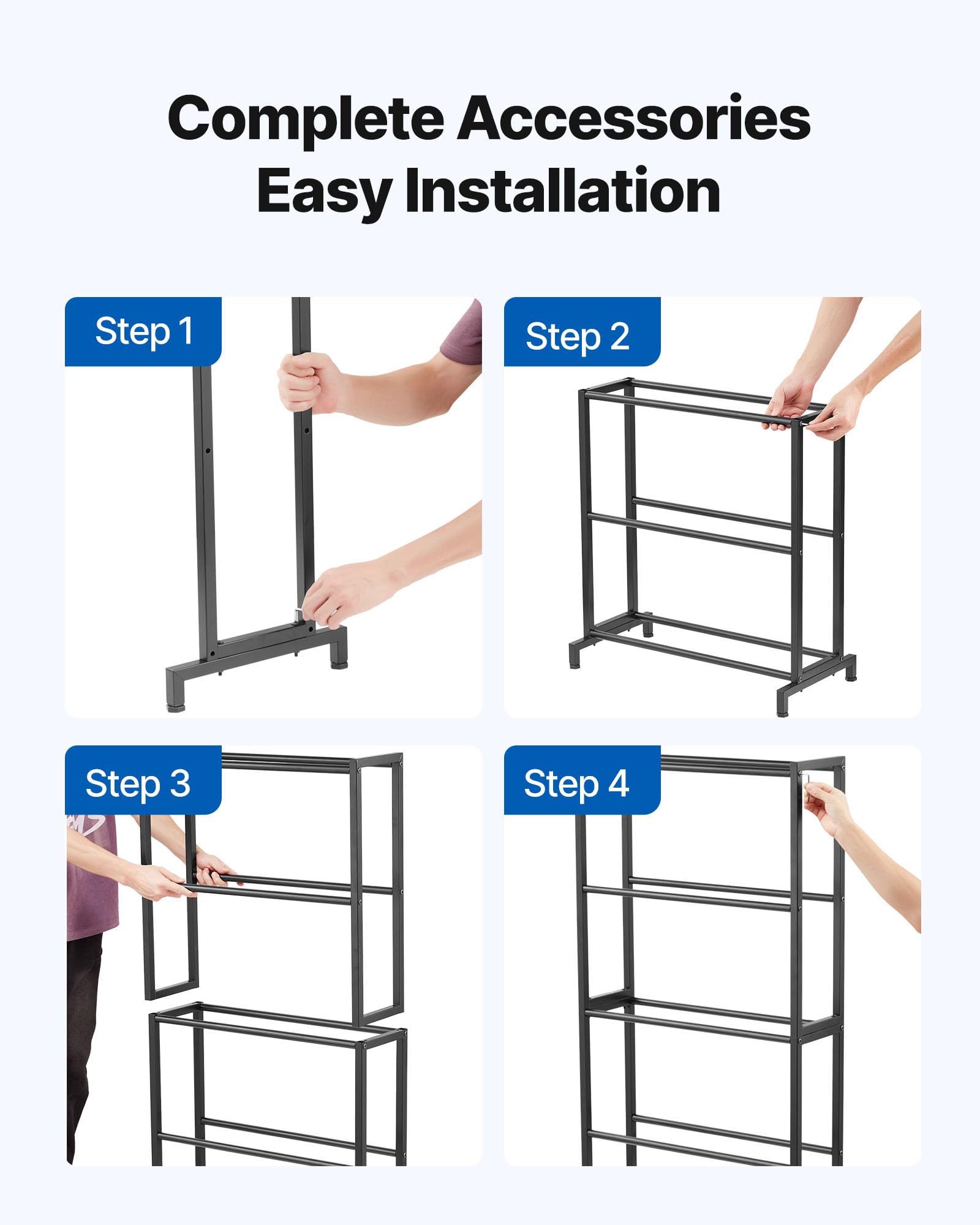 Complete Accessories
Easy Installation

Step 1

Step 2

Step 3

Step 4