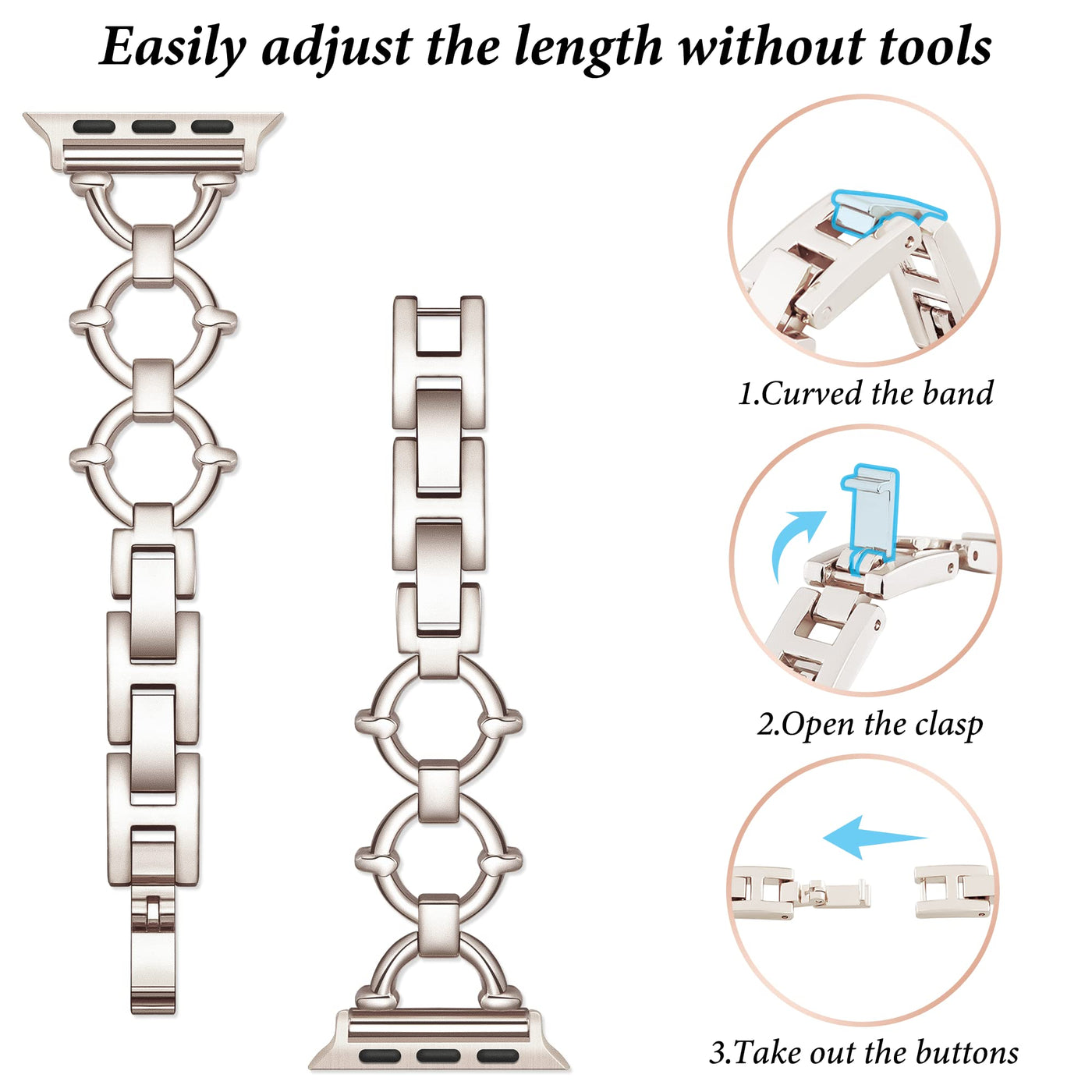 Easily adjust the length without tools

1.Curved the band

2.Open the clasp

3.Take out the buttons