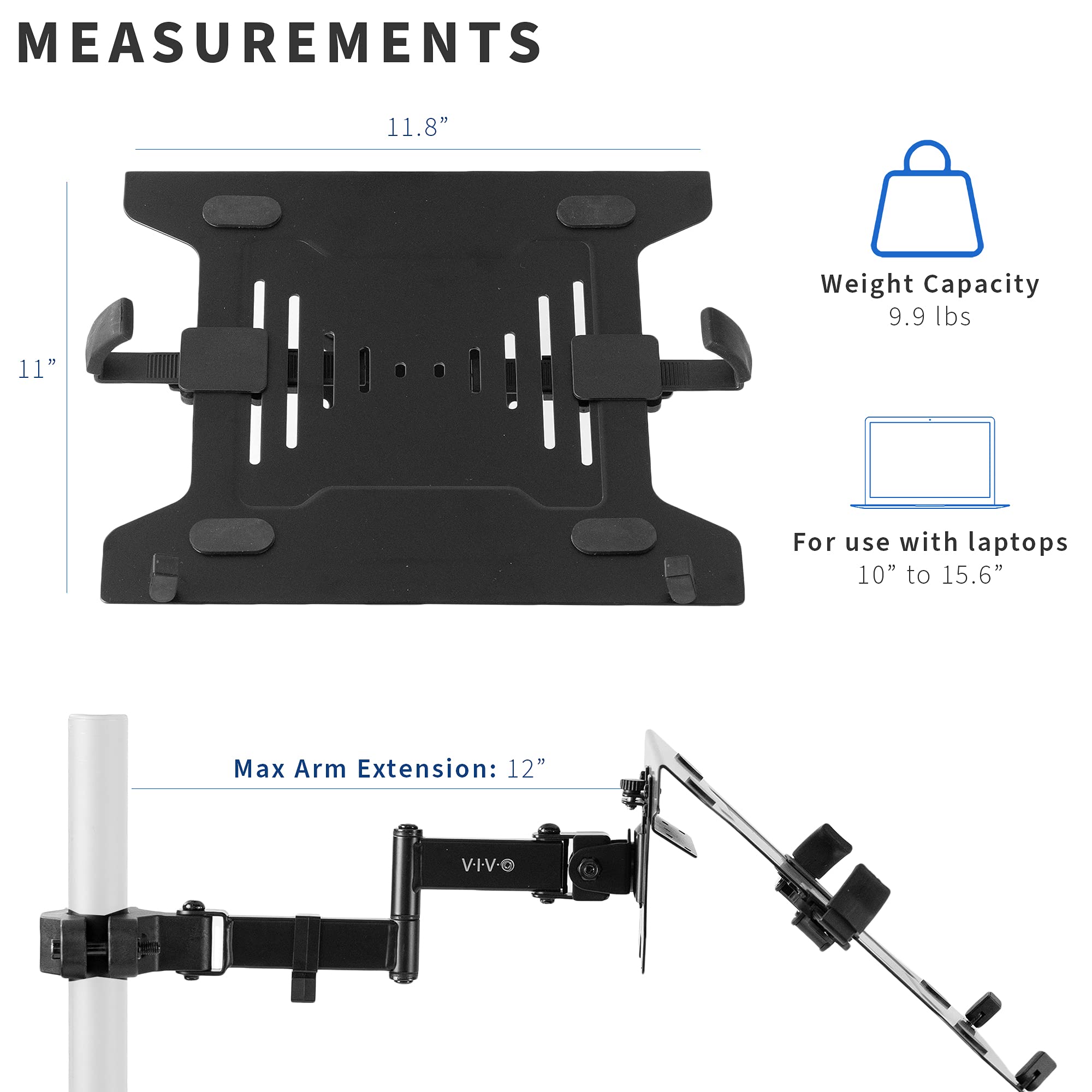 MEASUREMENTS

11.8”

11”

Weight Capacity
9.9 lbs

For use with laptops
10” to 15.6”

Max Arm Extension: 12”

V·I·V·O