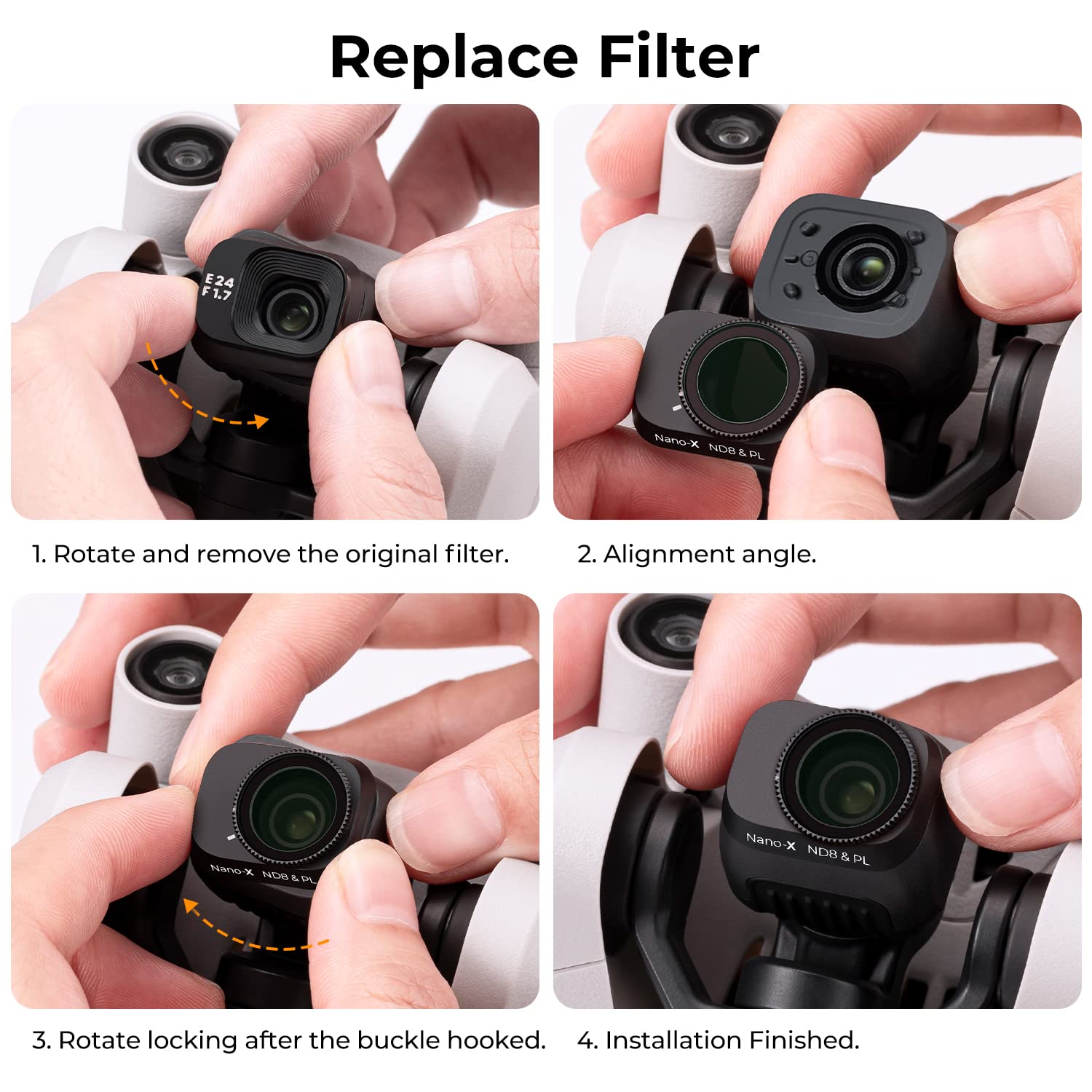 Replace Filter

E24
F1.7

1. Rotate and remove the original filter.

Nano-X ND8 & PL

2. Alignment angle.

Nano-X ND8 & PL

3. Rotate locking after the buckle hooked.

Nano-X ND8 & PL

4. Installation Finished.