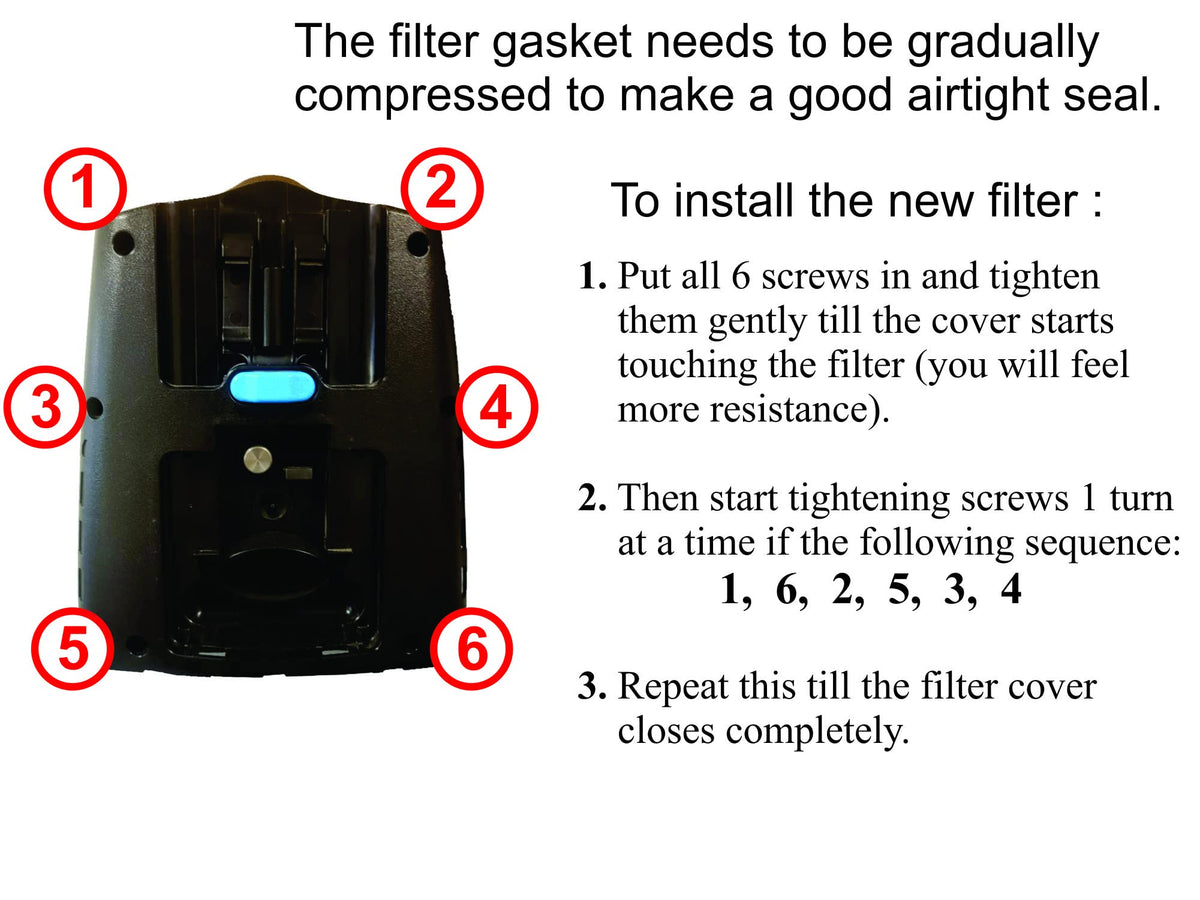 The filter gasket needs to be gradually compressed to make a good airtight seal.

1

2

3

4

5

6

To install the new filter :

1. Put all 6 screws in and tighten them gently till the cover starts touching the filter (you will feel more resistance).

2. Then start tightening screws 1 turn at a time if the following sequence:
1, 6, 2, 5, 3, 4

3. Repeat this till the filter cover closes completely.