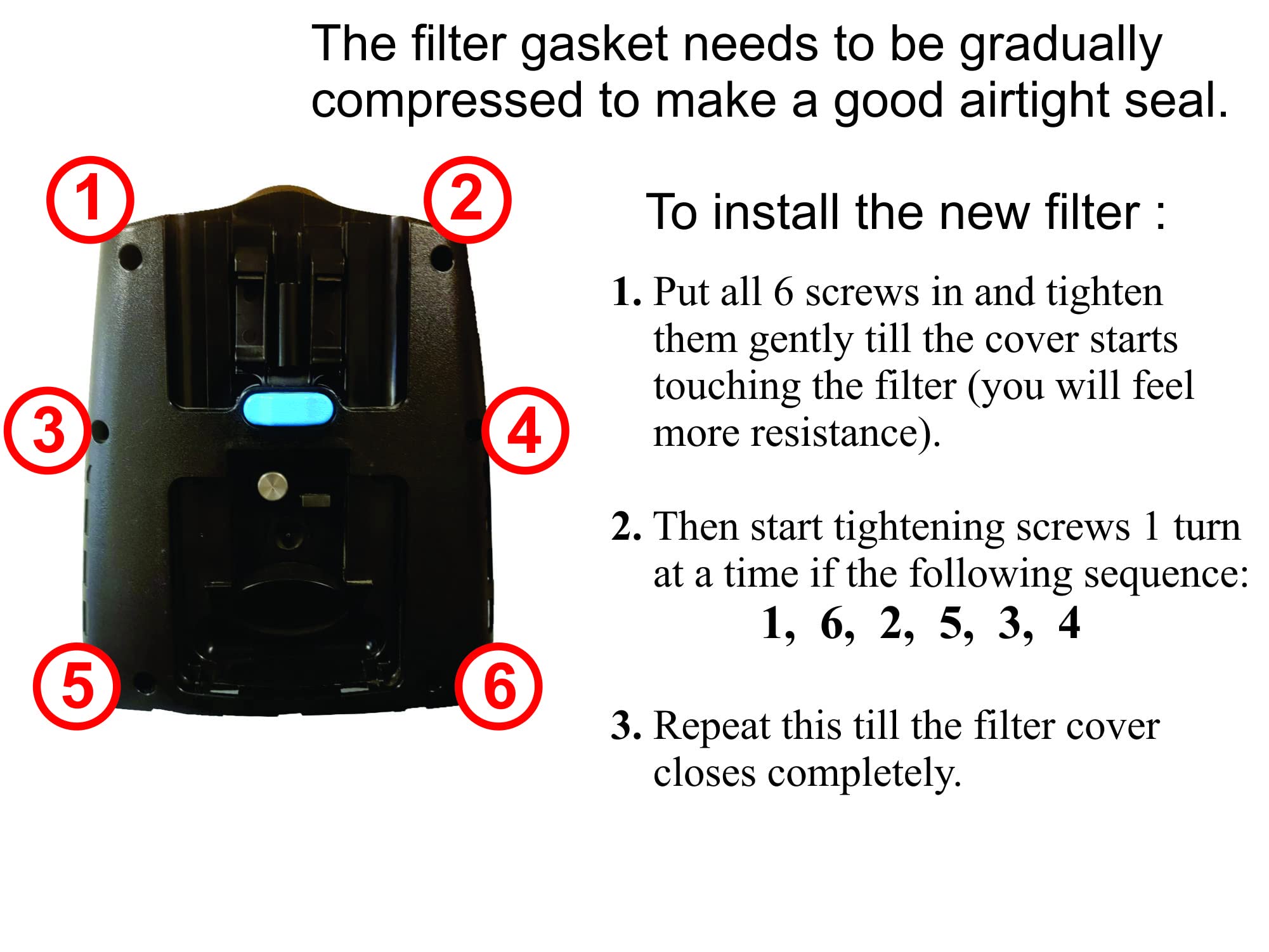 The filter gasket needs to be gradually compressed to make a good airtight seal.

1
2
3
4
5
6

To install the new filter :

1. Put all 6 screws in and tighten them gently till the cover starts touching the filter (you will feel more resistance).

2. Then start tightening screws 1 turn at a time if the following sequence:
1, 6, 2, 5, 3, 4

3. Repeat this till the filter cover closes completely.