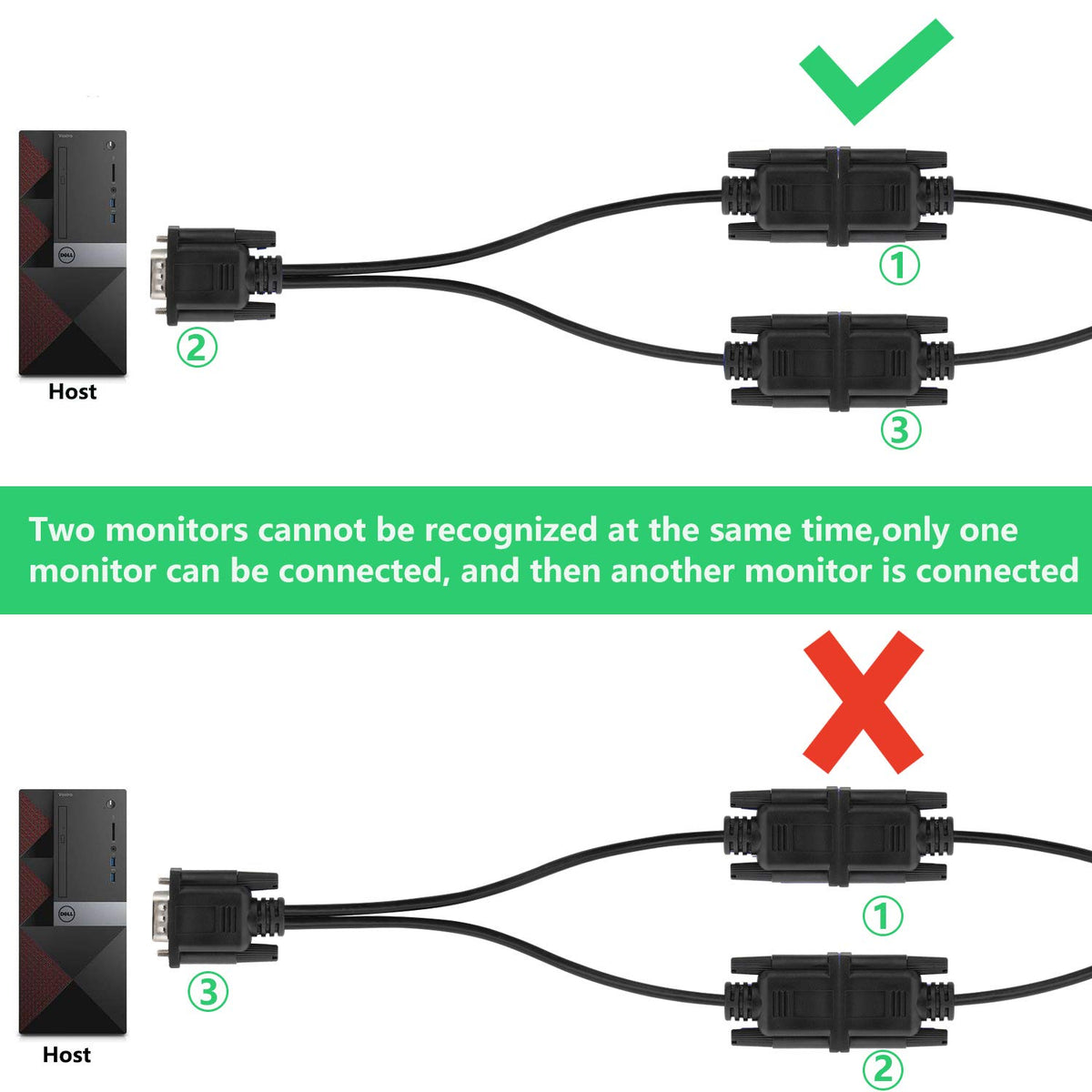 Vostro

DELL

Host

②

①

③

Two monitors cannot be recognized at the same time,only one monitor can be connected, and then another monitor is connected

Vostro

DELL

Host

③

①

②