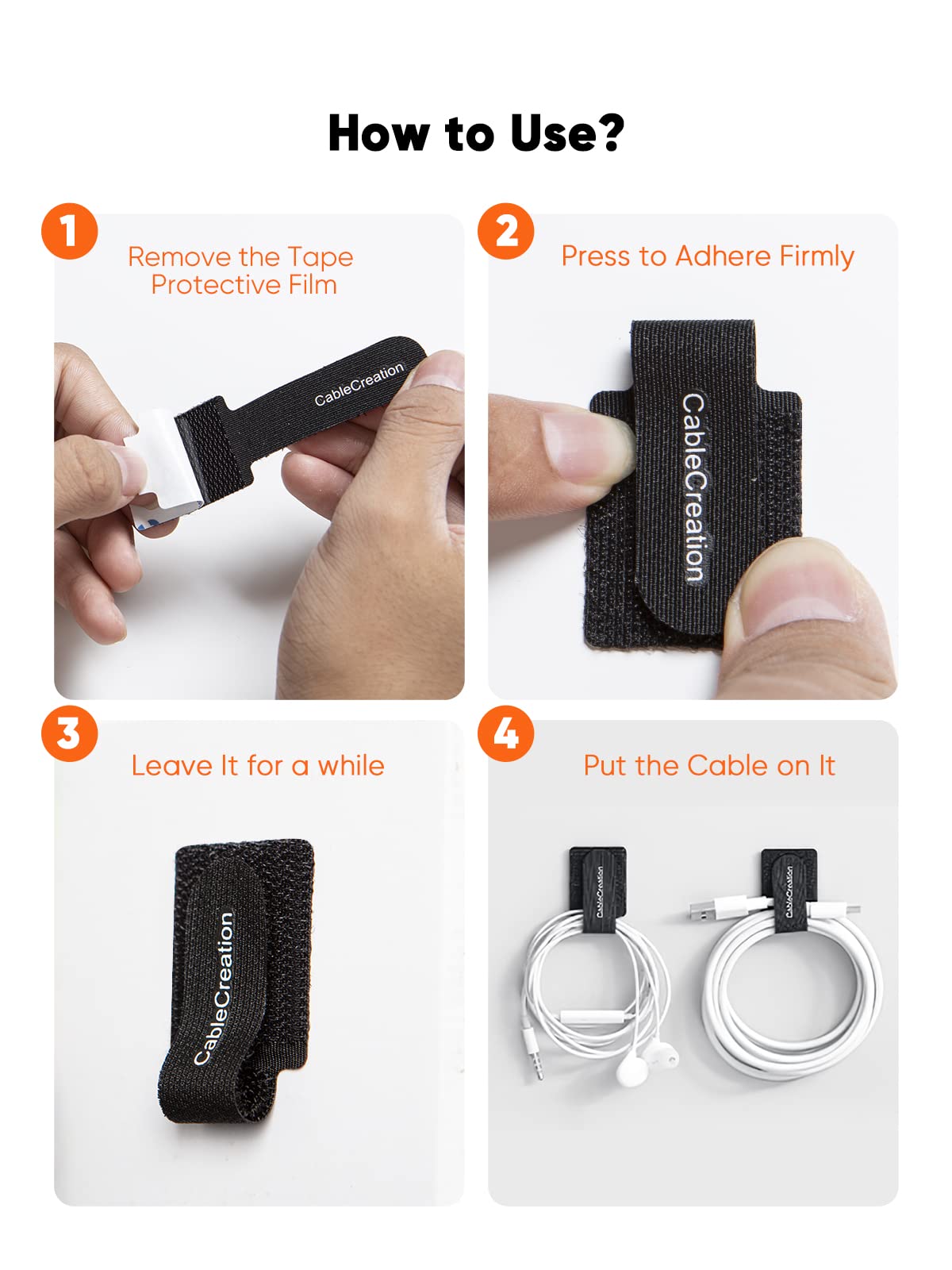 How to Use?

1 Remove the Tape Protective Film

CableCreation

2 Press to Adhere Firmly

CableCreation

3 Leave It for a while

CableCreation

4 Put the Cable on It

CableCreation

CableCreation