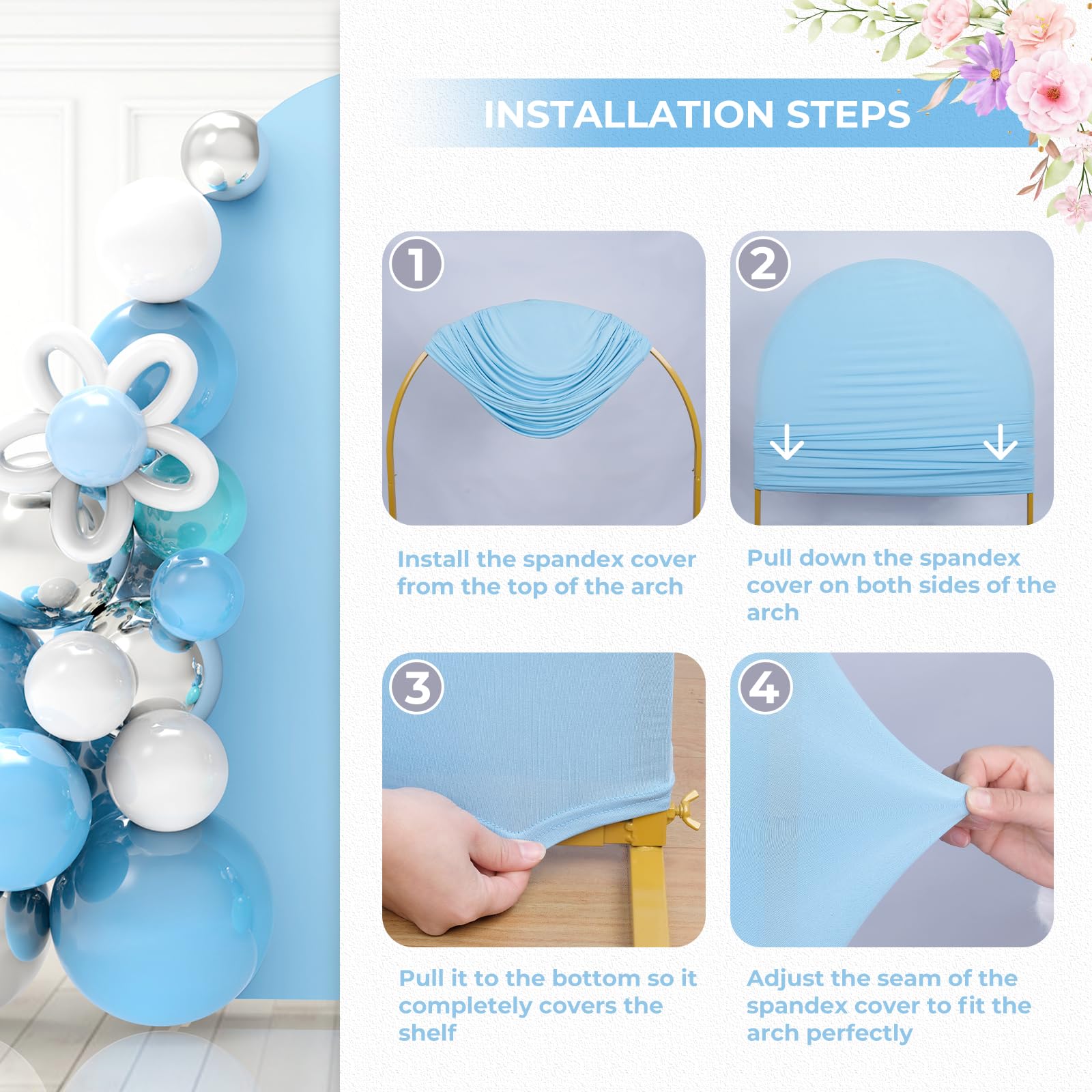 INSTALLATION STEPS

1

Install the spandex cover from the top of the arch

2

Pull down the spandex cover on both sides of the arch

3

Pull it to the bottom so it completely covers the shelf

4

Adjust the seam of the spandex cover to fit the arch perfectly