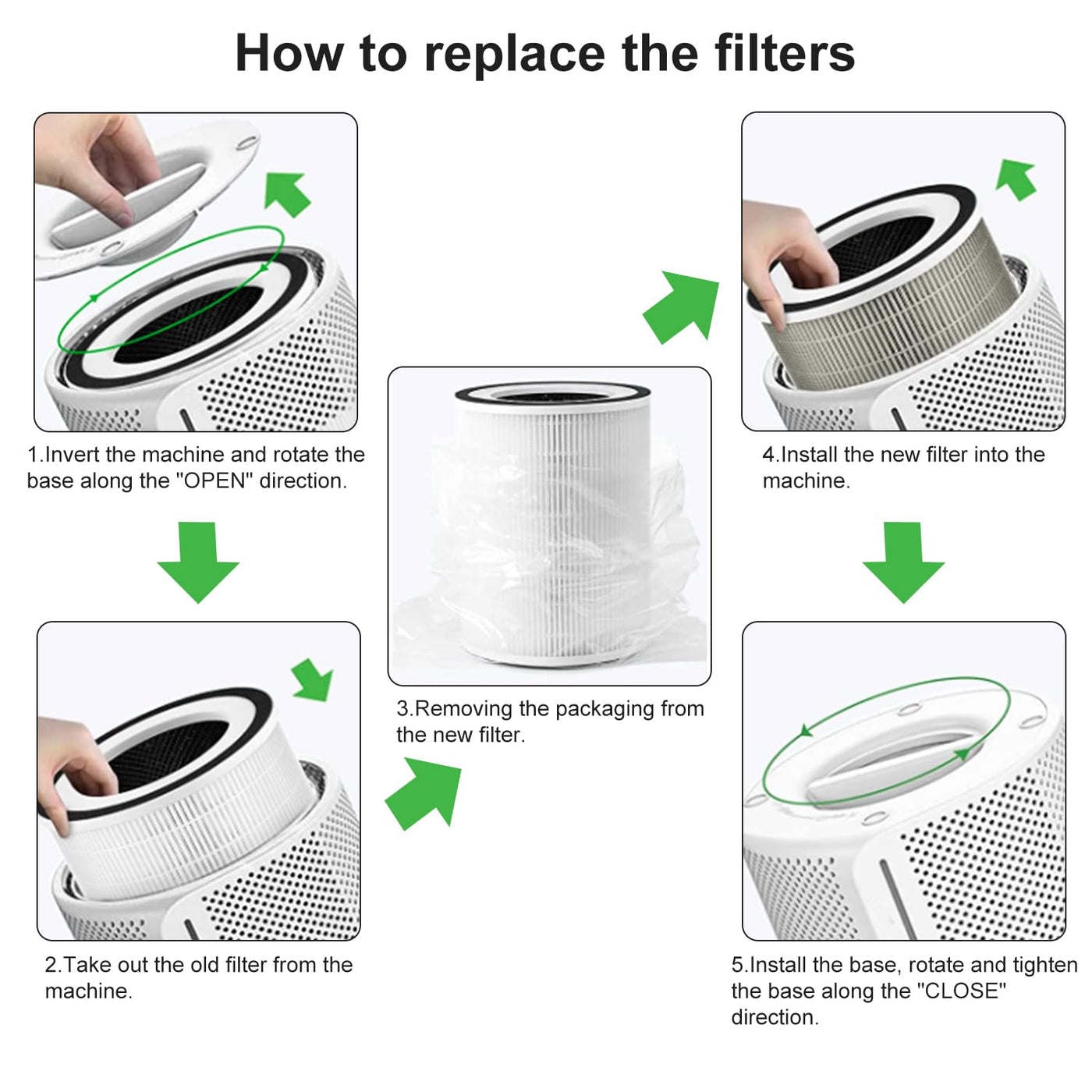 How to replace the filters

1.Invert the machine and rotate the base along the "OPEN" direction.

2.Take out the old filter from the machine.

3.Removing the packaging from the new filter.

4.Install the new filter into the machine.

5.Install the base, rotate and tighten the base along the "CLOSE" direction.