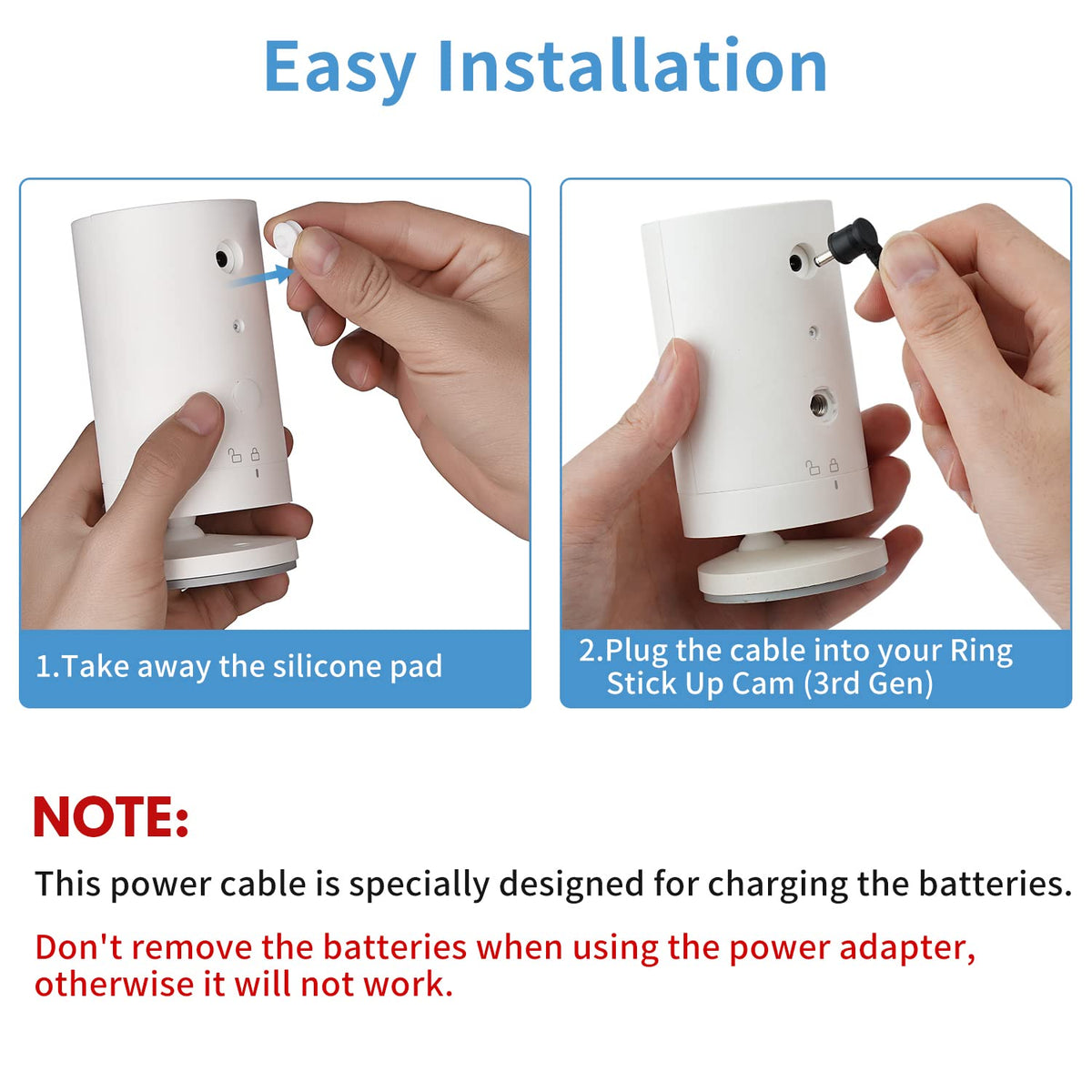 Easy Installation

1.Take away the silicone pad

2.Plug the cable into your Ring Stick Up Cam (3rd Gen)

NOTE:

This power cable is specially designed for charging the batteries.

Don't remove the batteries when using the power adapter, otherwise it will not work.