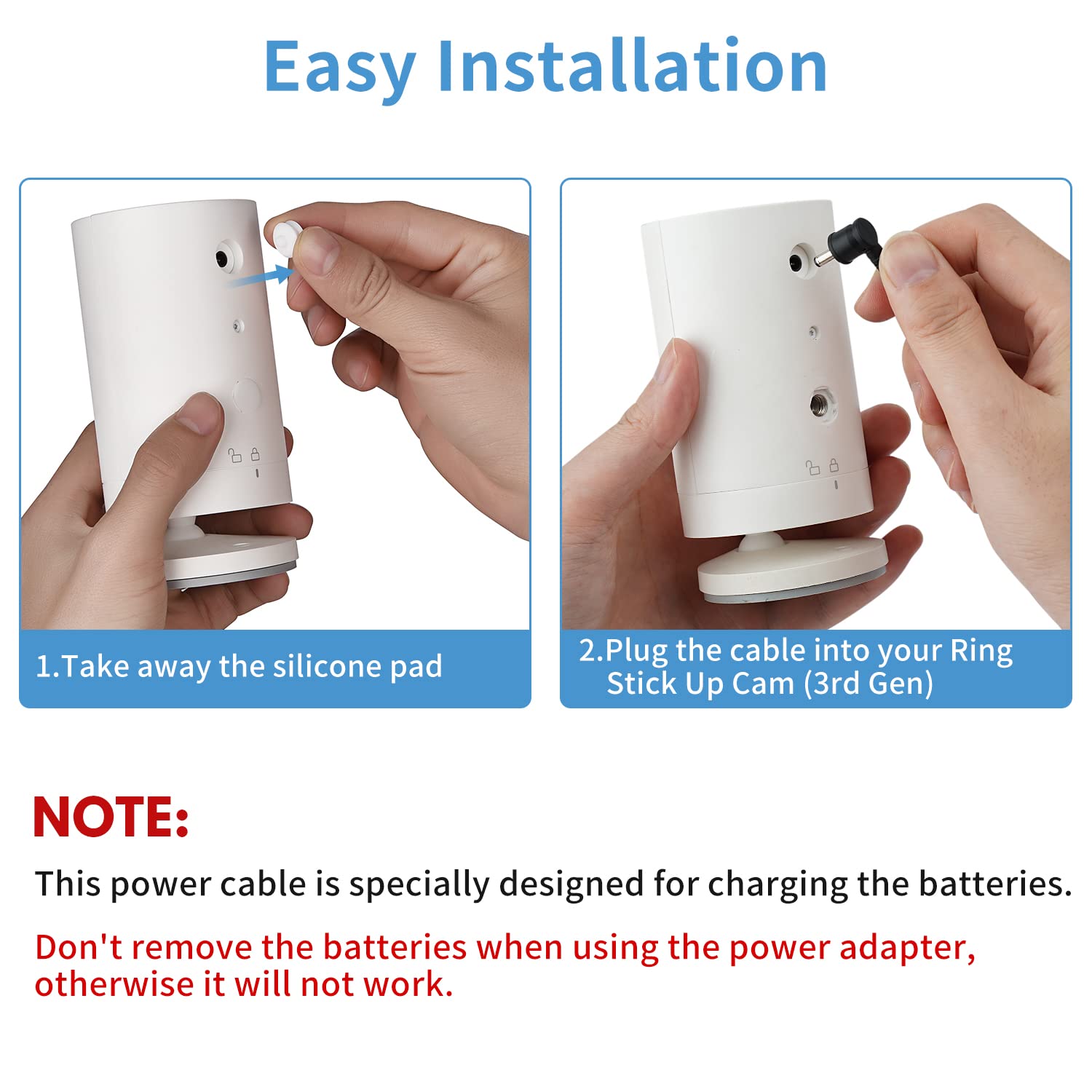 Easy Installation

1.Take away the silicone pad

2.Plug the cable into your Ring Stick Up Cam (3rd Gen)

NOTE:

This power cable is specially designed for charging the batteries.

Don't remove the batteries when using the power adapter, otherwise it will not work.