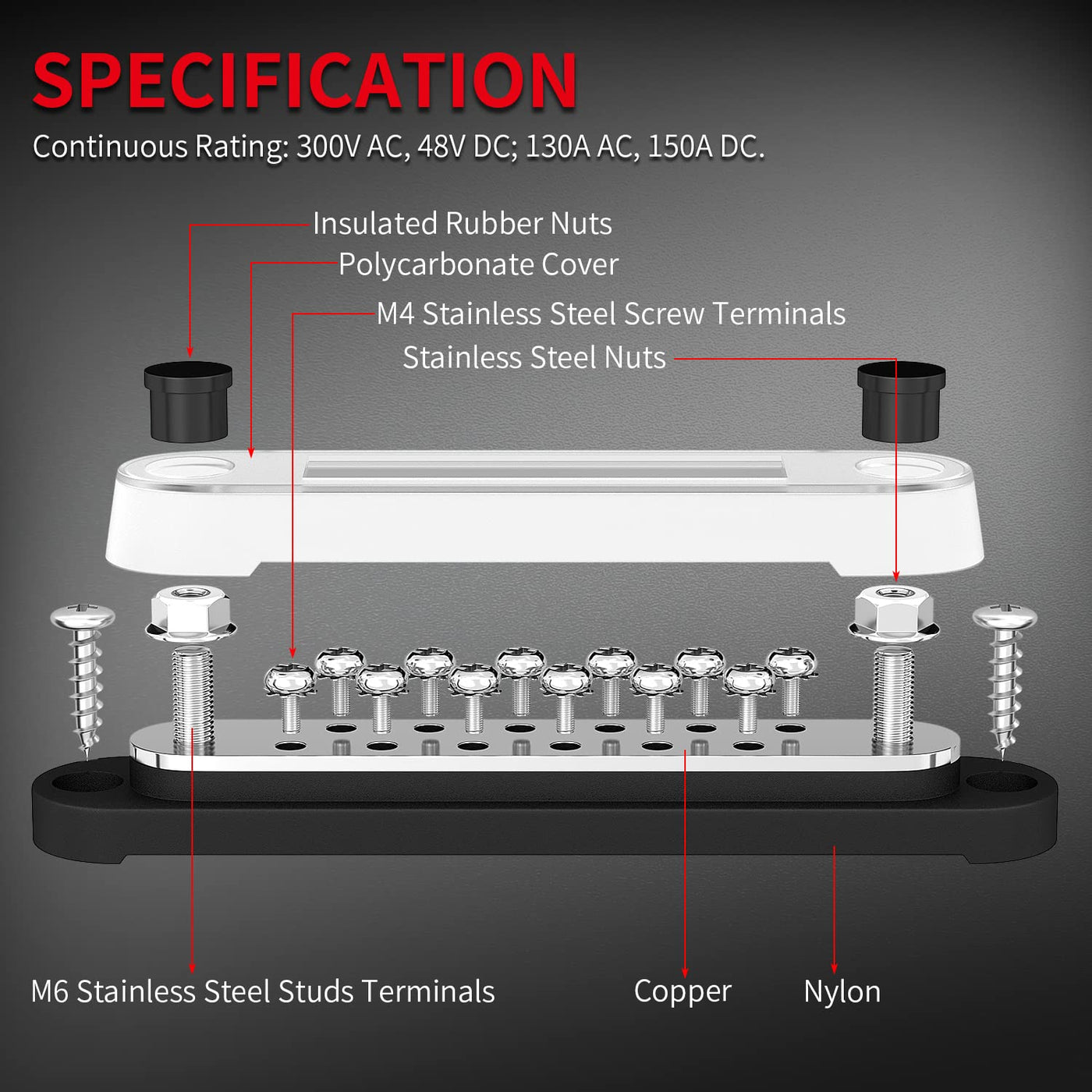 SPECIFICATION

Continuous Rating: 300V AC, 48V DC; 130A AC, 150A DC.

Insulated Rubber Nuts

Polycarbonate Cover

M4 Stainless Steel Screw Terminals

Stainless Steel Nuts

M6 Stainless Steel Studs Terminals

Copper

Nylon