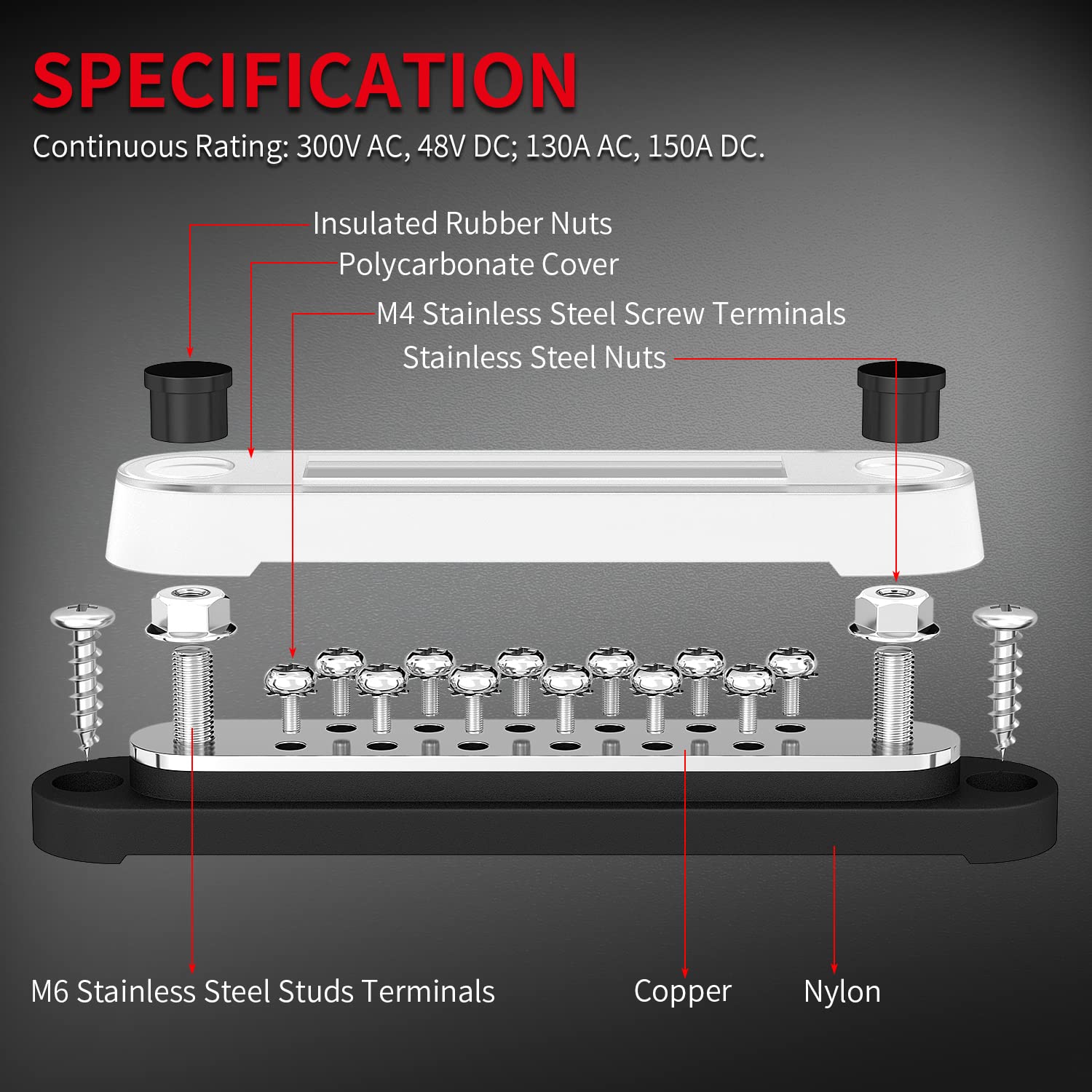 SPECIFICATION

Continuous Rating: 300V AC, 48V DC; 130A AC, 150A DC.

Insulated Rubber Nuts

Polycarbonate Cover

M4 Stainless Steel Screw Terminals

Stainless Steel Nuts

M6 Stainless Steel Studs Terminals

Copper

Nylon