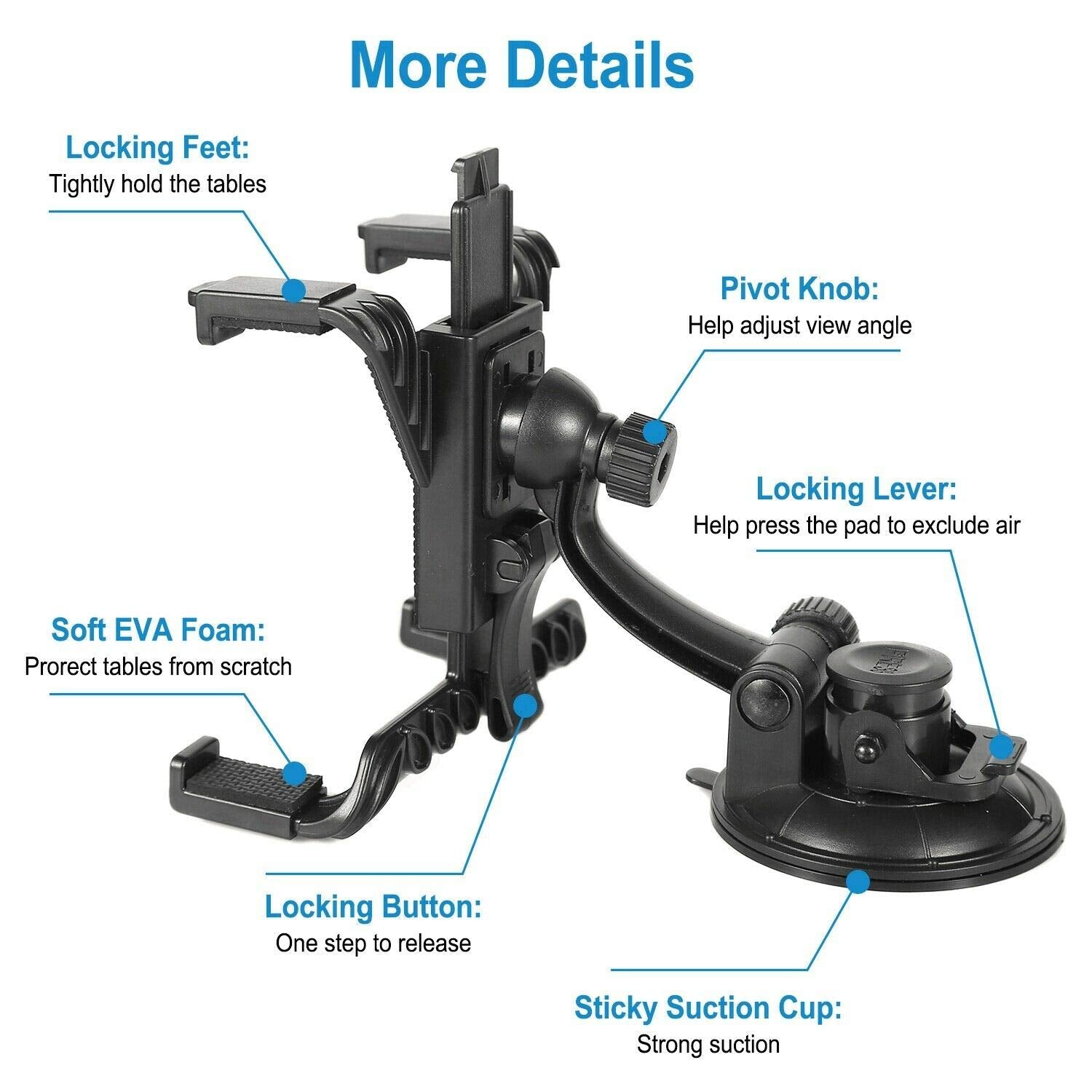 More Details

Locking Feet:
Tightly hold the tables

Pivot Knob:
Help adjust view angle

Locking Lever:
Help press the pad to exclude air

Soft EVA Foam:
Prorect tables from scratch

Locking Button:
One step to release

Sticky Suction Cup:
Strong suction