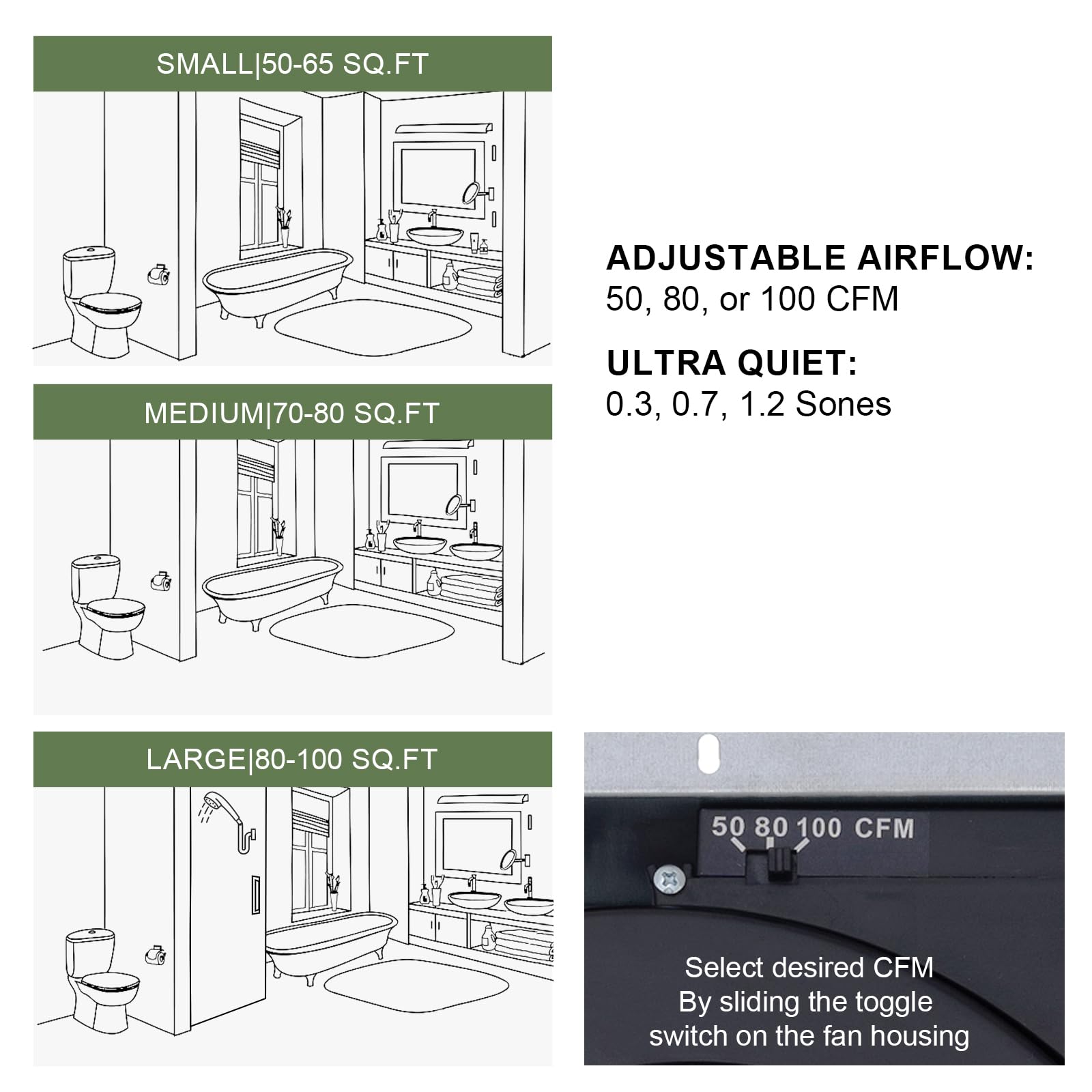 SMALL|50-65 SQ.FT

MEDIUM|70-80 SQ.FT

LARGE|80-100 SQ.FT

ADJUSTABLE AIRFLOW:
50, 80, or 100 CFM

ULTRA QUIET:
0.3, 0.7, 1.2 Sones

50 80 100 CFM

Select desired CFM
By sliding the toggle
switch on the fan housing