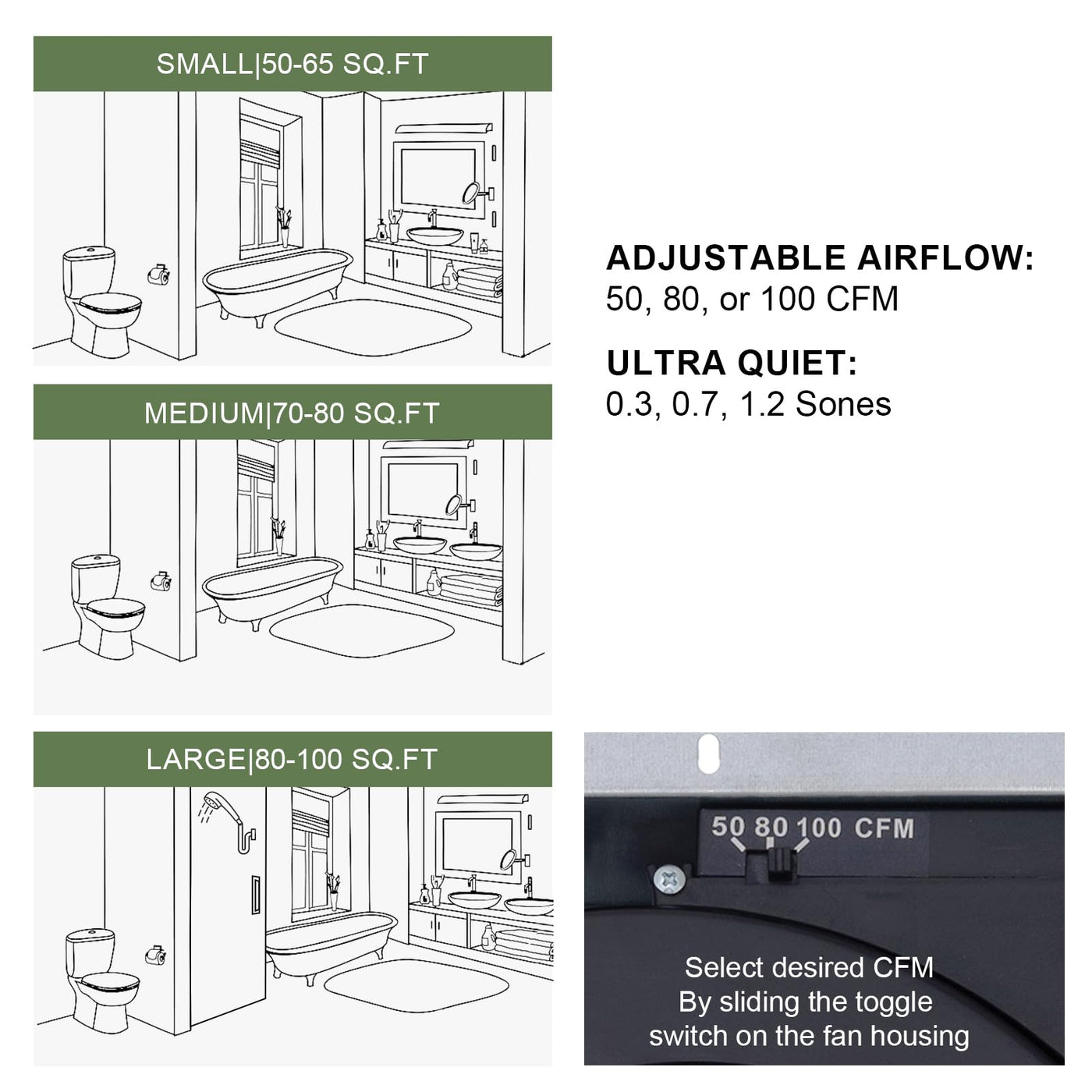 SMALL|50-65 SQ.FT

MEDIUM|70-80 SQ.FT

LARGE|80-100 SQ.FT

ADJUSTABLE AIRFLOW:
50, 80, or 100 CFM

ULTRA QUIET:
0.3, 0.7, 1.2 Sones

50 80 100 CFM

Select desired CFM
By sliding the toggle
switch on the fan housing