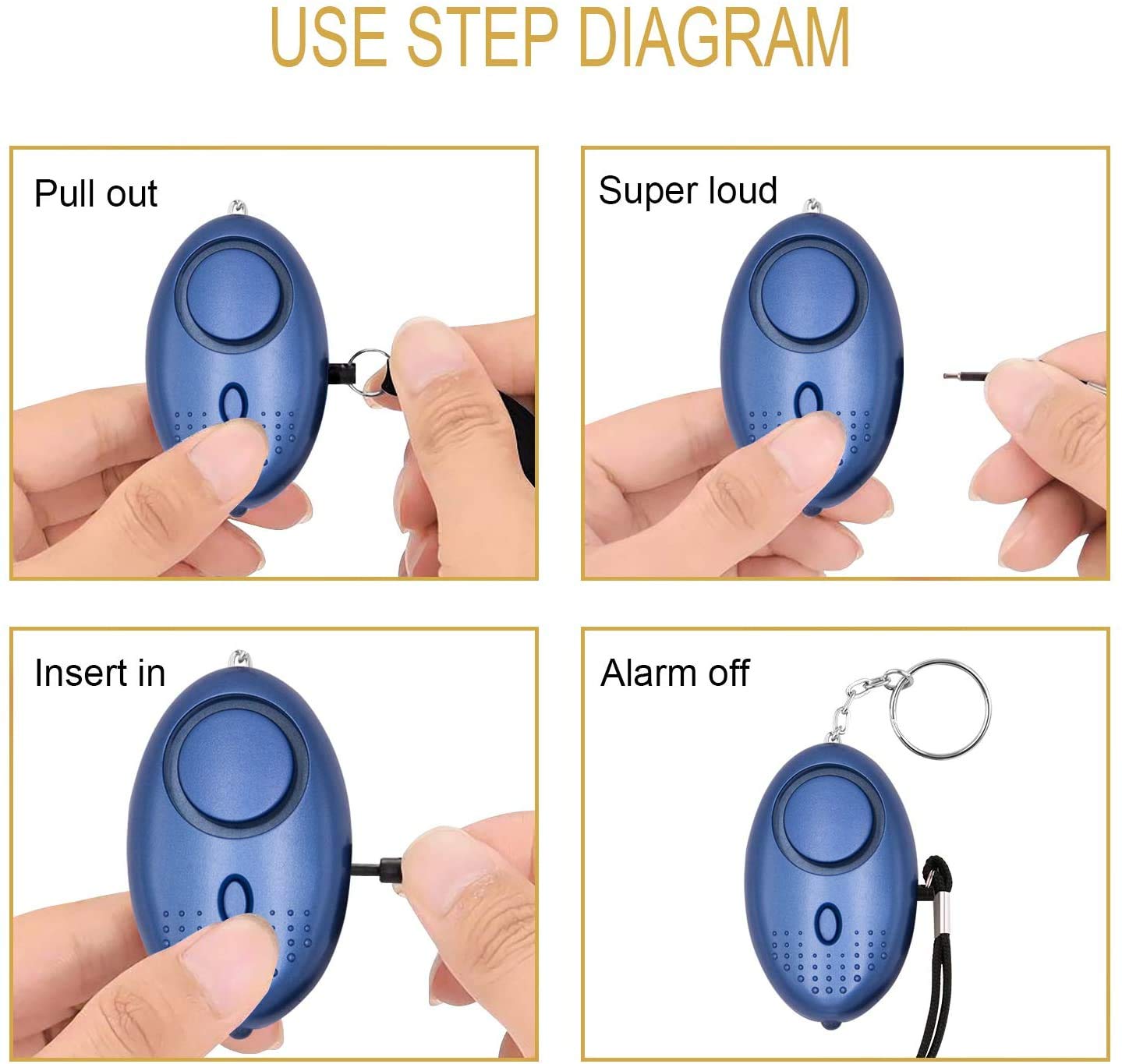 USE STEP DIAGRAM

Pull out

Super loud

Insert in

Alarm off