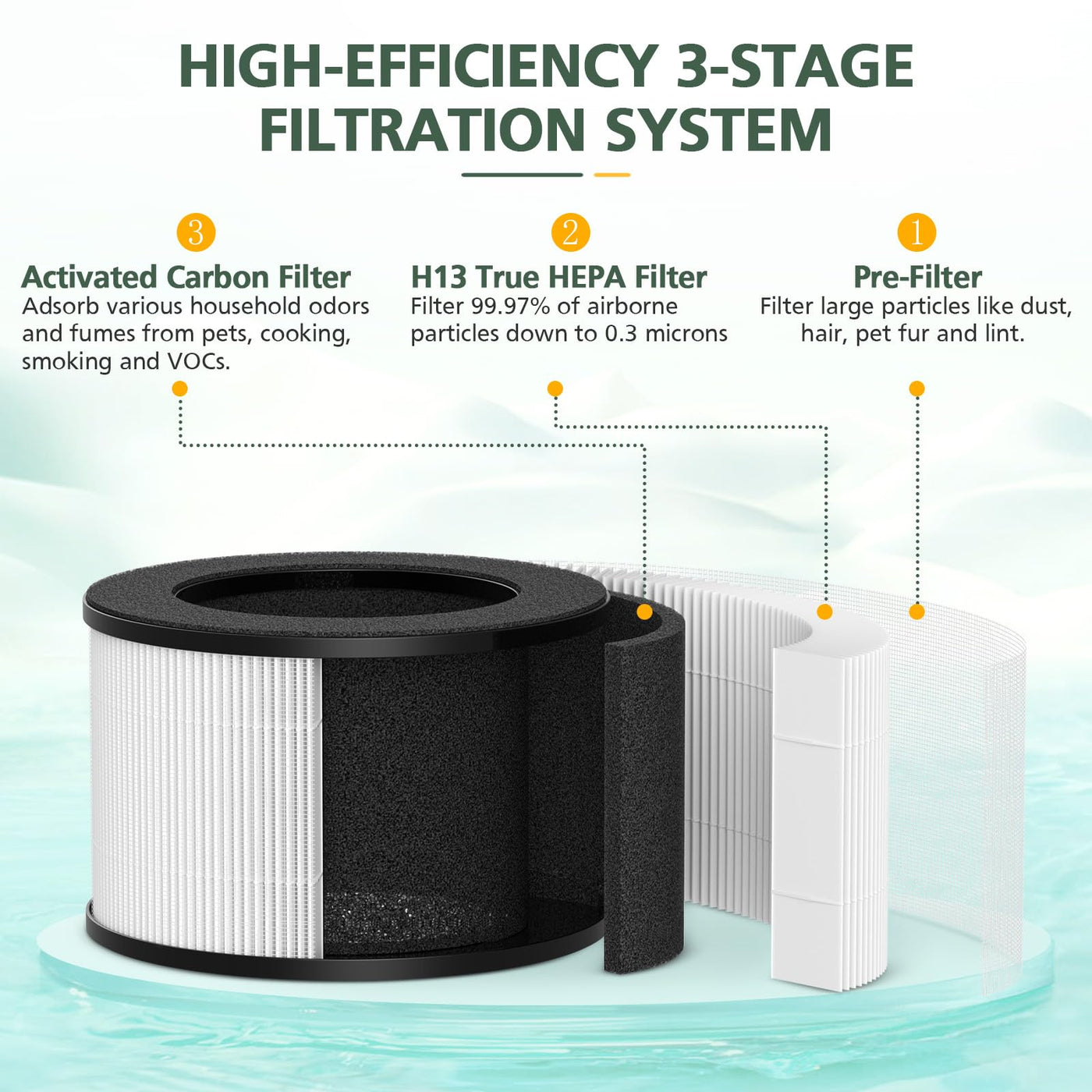 HIGH-EFFICIENCY 3-STAGE FILTRATION SYSTEM

3
Activated Carbon Filter
Adsorb various household odors and fumes from pets, cooking, smoking and VOCs.

2
H13 True HEPA Filter
Filter 99.97% of airborne particles down to 0.3 microns

1
Pre-Filter
Filter large particles like dust, hair, pet fur and lint.