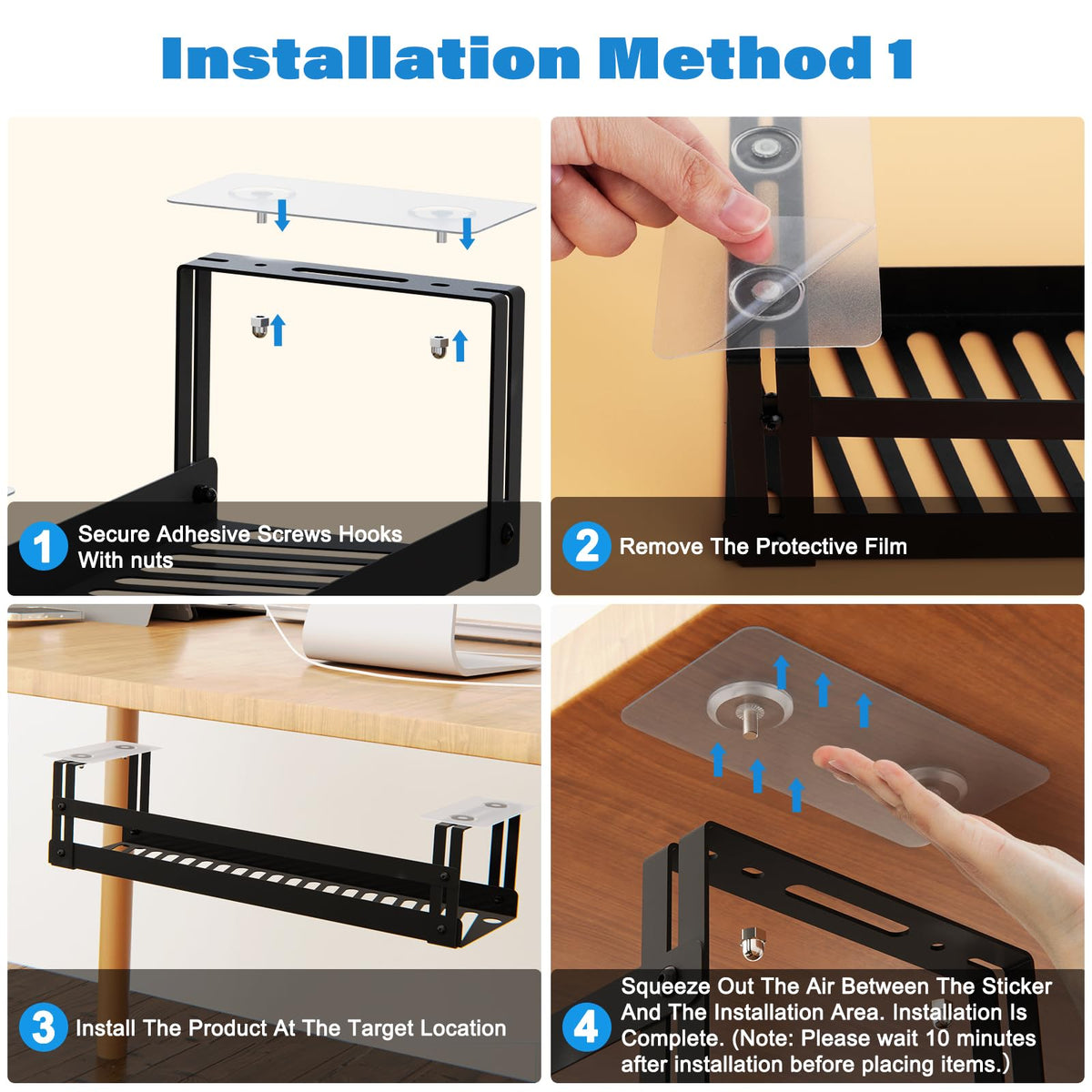 Installation Method 1

1 Secure Adhesive Screws Hooks With nuts

2 Remove The Protective Film

3 Install The Product At The Target Location

4 Squeeze Out The Air Between The Sticker And The Installation Area. Installation Is Complete. (Note: Please wait 10 minutes after installation before placing items.)