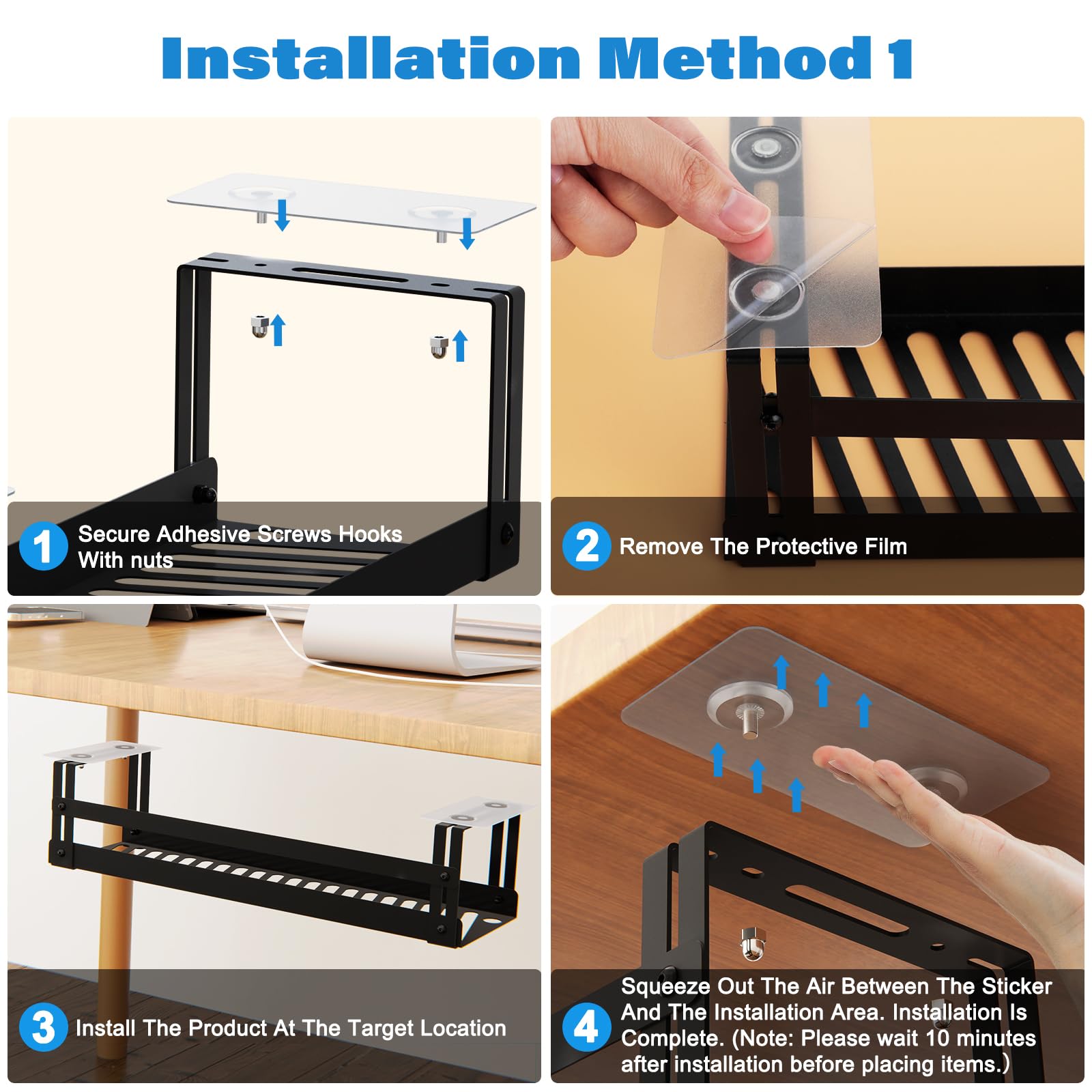 Installation Method 1

1 Secure Adhesive Screws Hooks With nuts

2 Remove The Protective Film

3 Install The Product At The Target Location

4 Squeeze Out The Air Between The Sticker And The Installation Area. Installation Is Complete. (Note: Please wait 10 minutes after installation before placing items.)