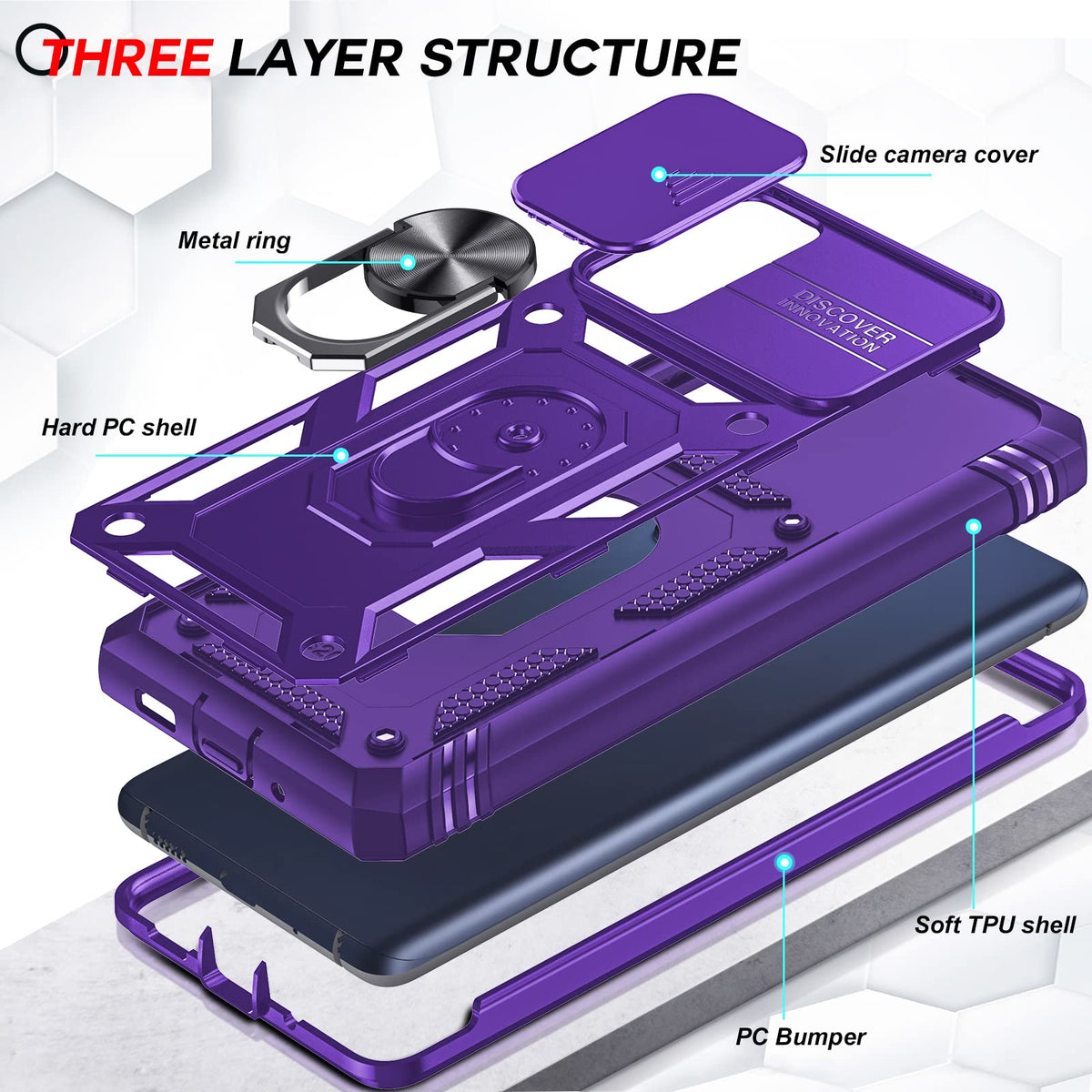 THREE LAYER STRUCTURE

Slide camera cover

Metal ring

DISCOVER INNOVATION

Hard PC shell

Soft TPU shell

PC Bumper