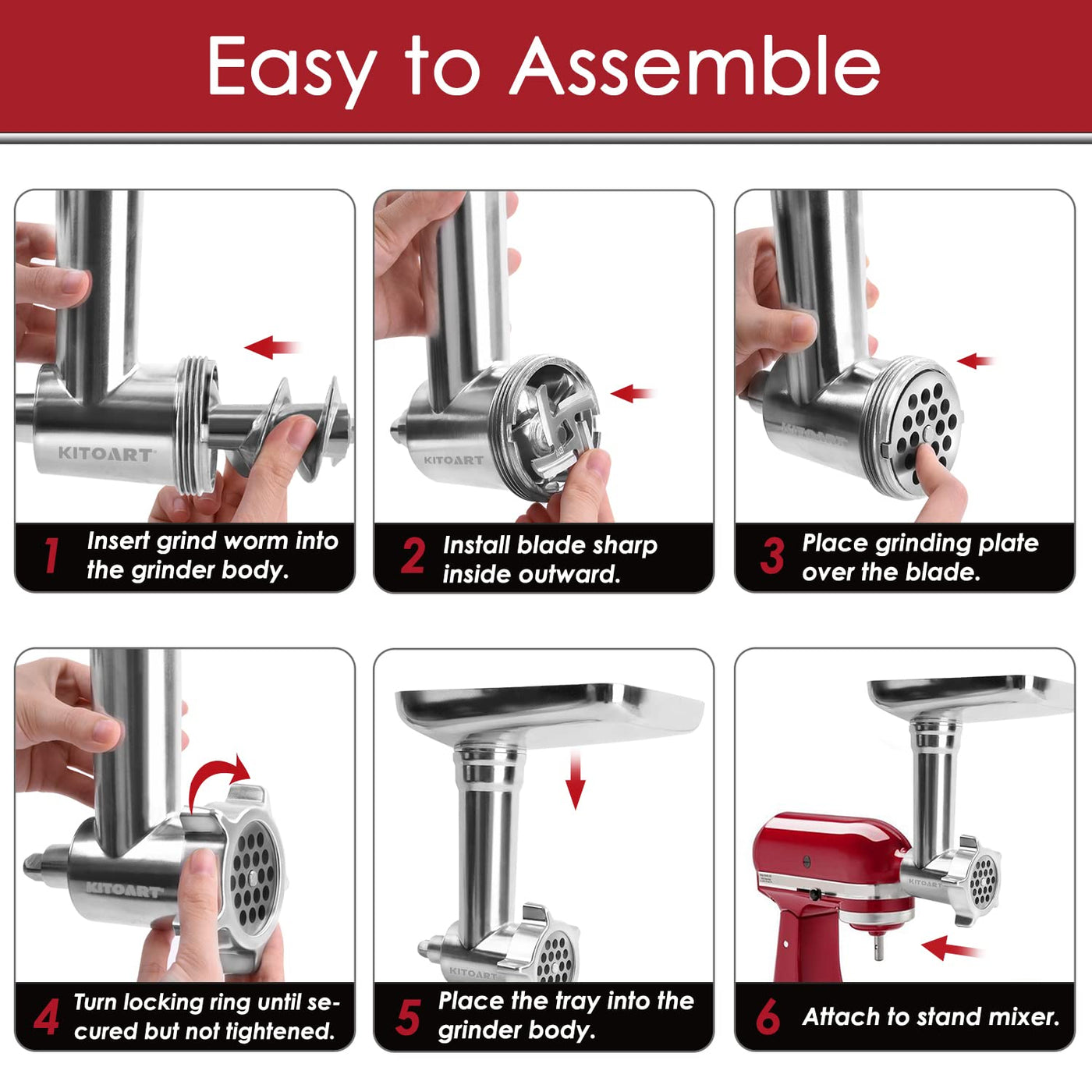 Easy to Assemble

KITOART

1 Insert grind worm into the grinder body.

KITOART

2 Install blade sharp inside outward.

KITOART

3 Place grinding plate over the blade.

KITOART

4 Turn locking ring until secured but not tightened.

KITOART

5 Place the tray into the grinder body.

KITOART

6 Attach to stand mixer.