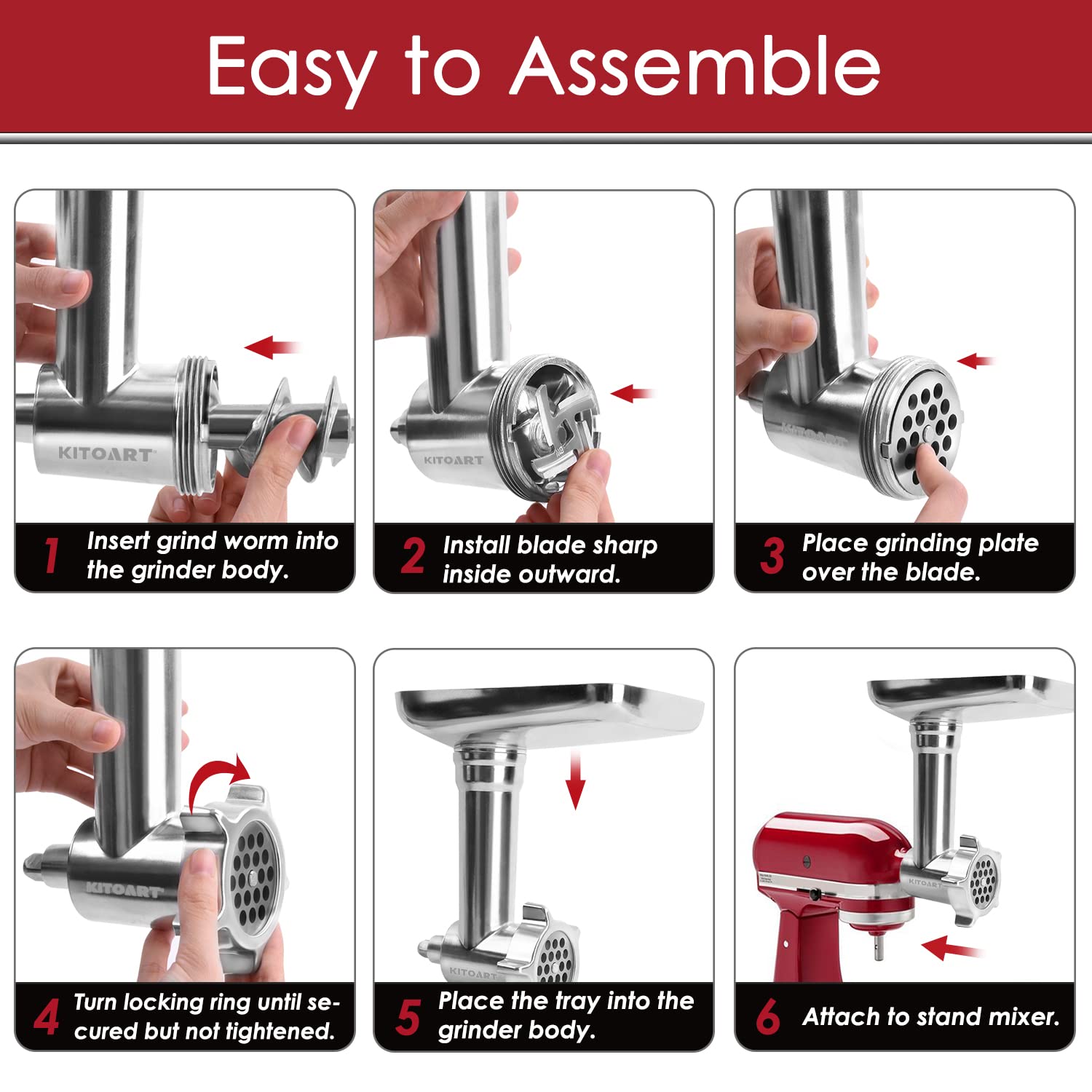 Easy to Assemble

KITOART

1 Insert grind worm into the grinder body.

KITOART

2 Install blade sharp inside outward.

KITOART

3 Place grinding plate over the blade.

KITOART

4 Turn locking ring until secured but not tightened.

KITOART

5 Place the tray into the grinder body.

KITOART

6 Attach to stand mixer.