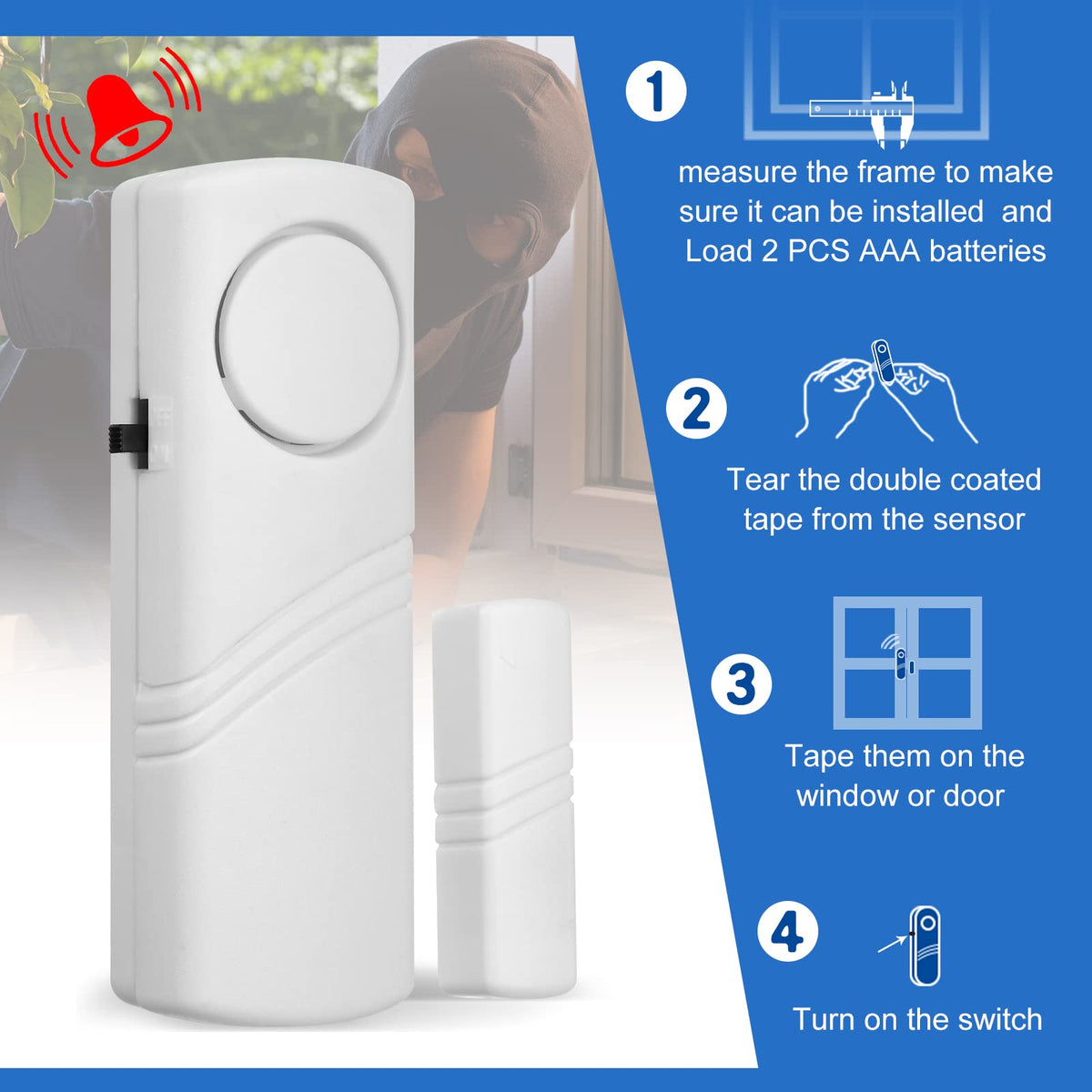 1
measure the frame to make sure it can be installed and Load 2 PCS AAA batteries

2
Tear the double coated tape from the sensor

3
Tape them on the window or door

4
Turn on the switch