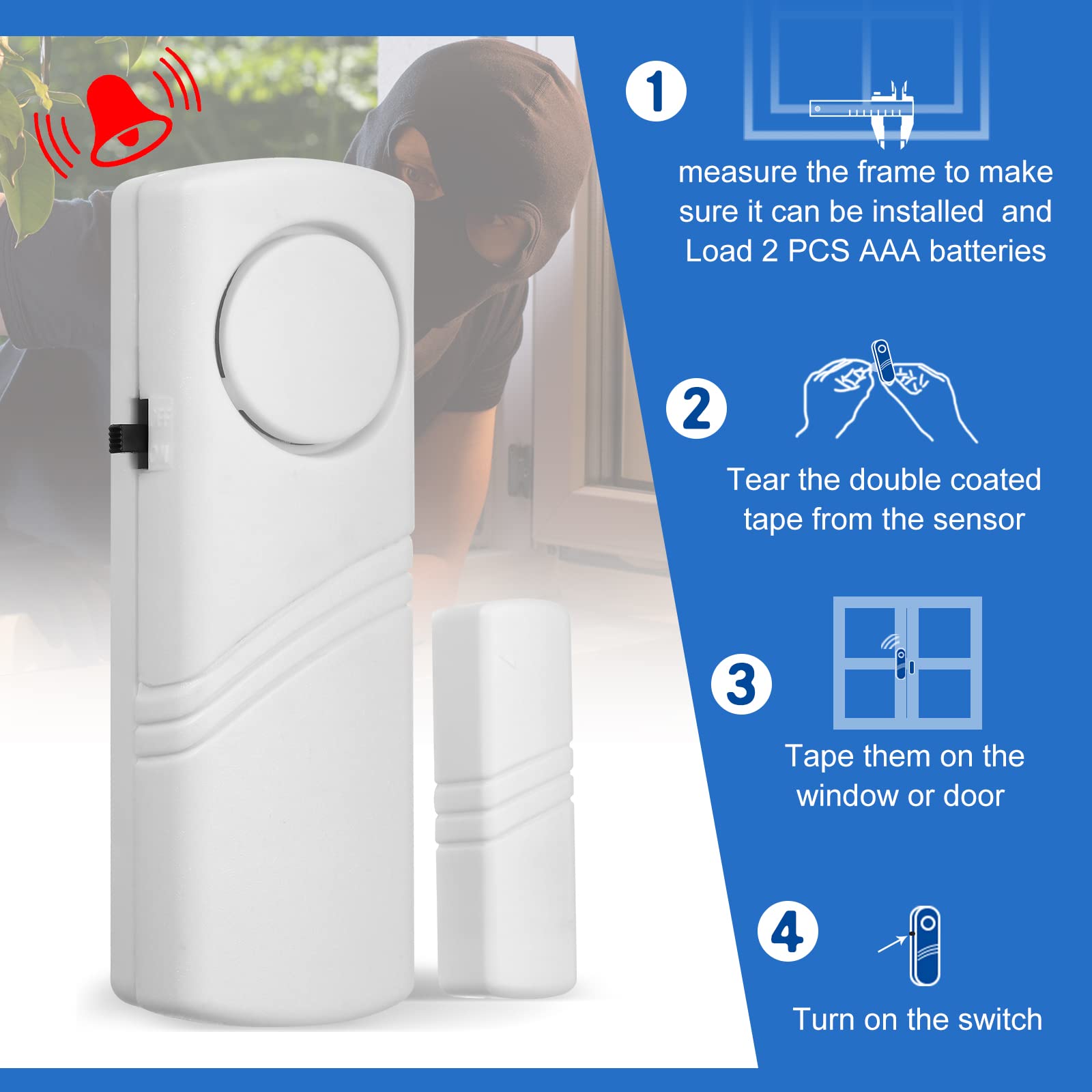 1

measure the frame to make sure it can be installed and Load 2 PCS AAA batteries

2

Tear the double coated tape from the sensor

3

Tape them on the window or door

4

Turn on the switch