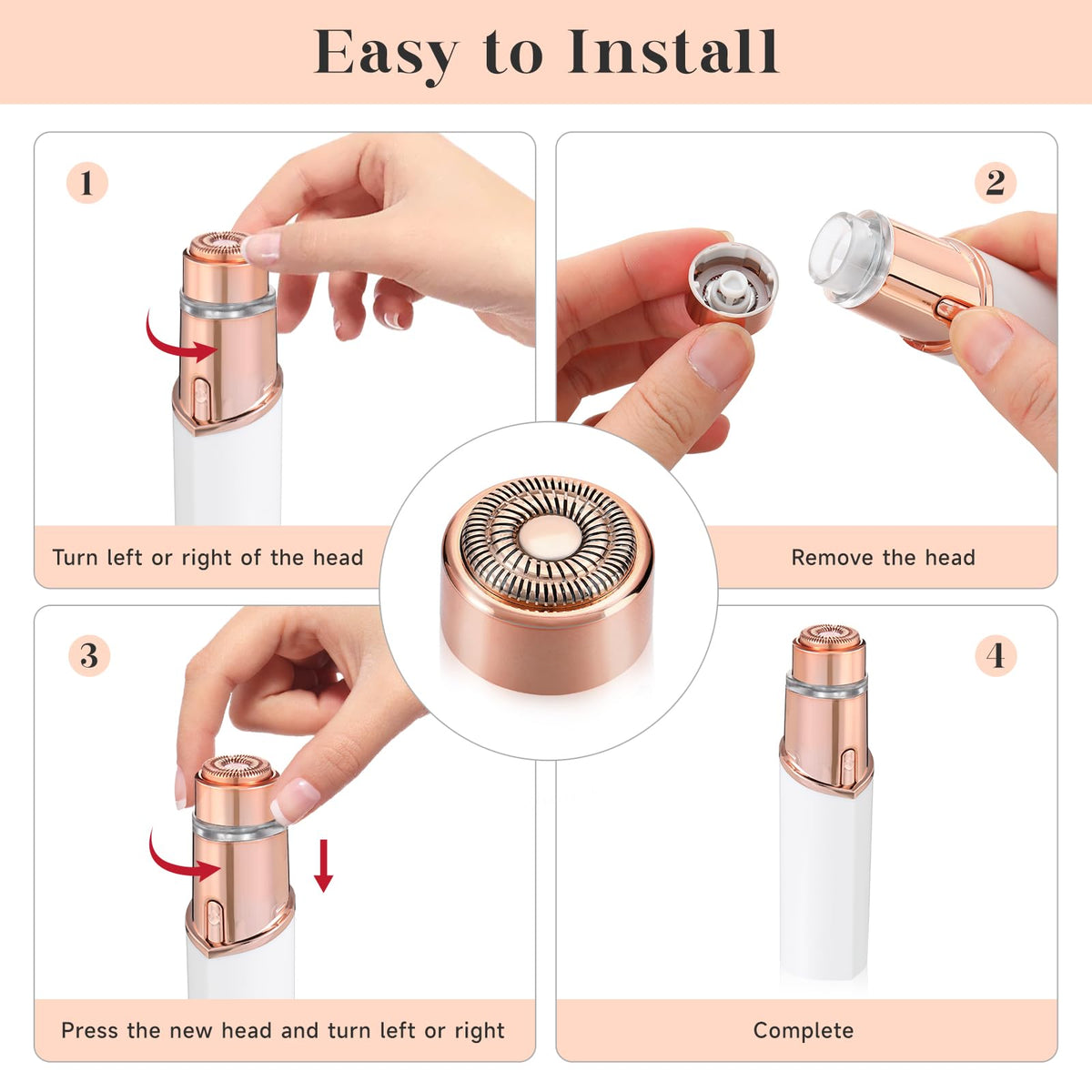 Easy to Install

1

Turn left or right of the head

2

Remove the head

3

Press the new head and turn left or right

4

Complete