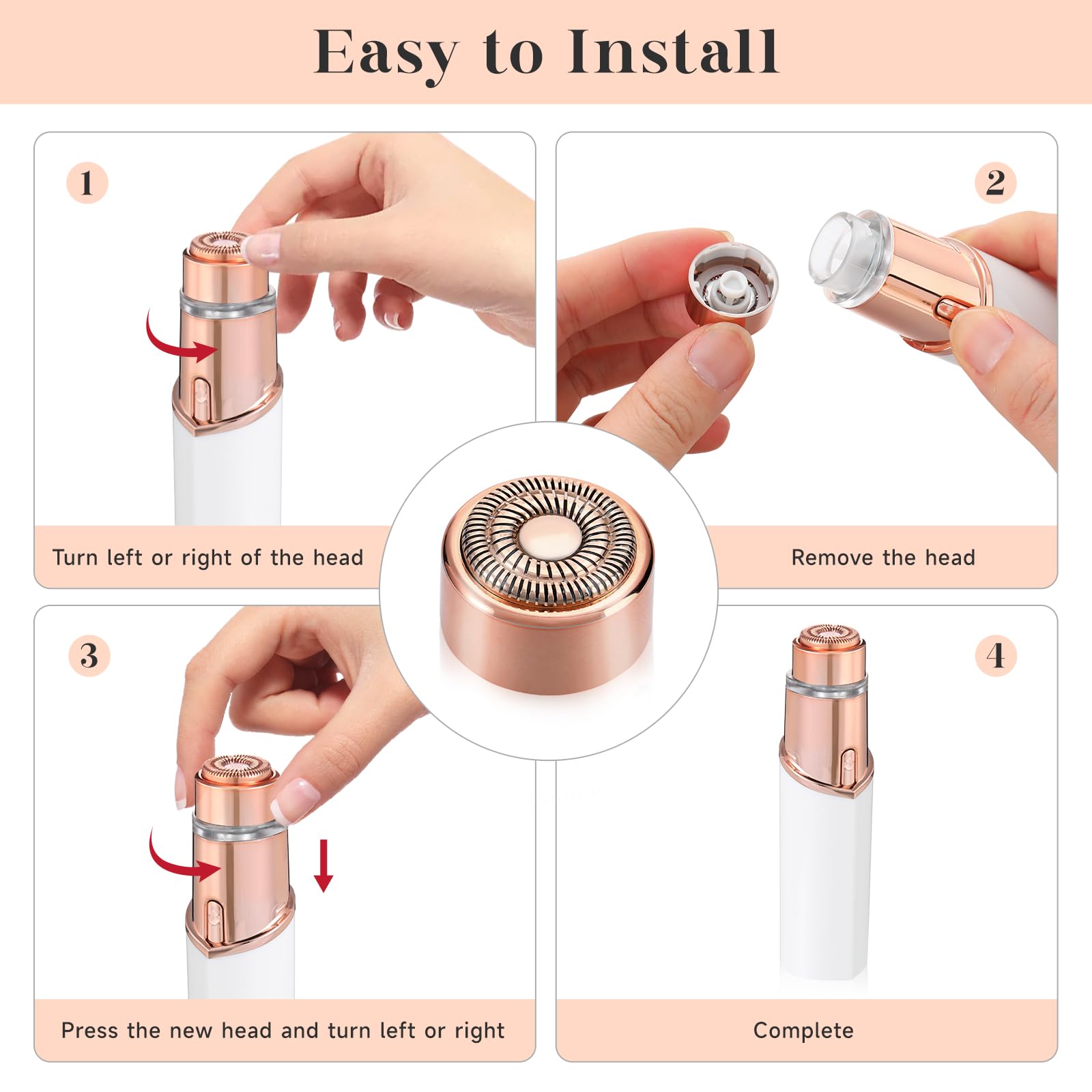 Easy to Install

1

Turn left or right of the head

2

Remove the head

3

Press the new head and turn left or right

4

Complete