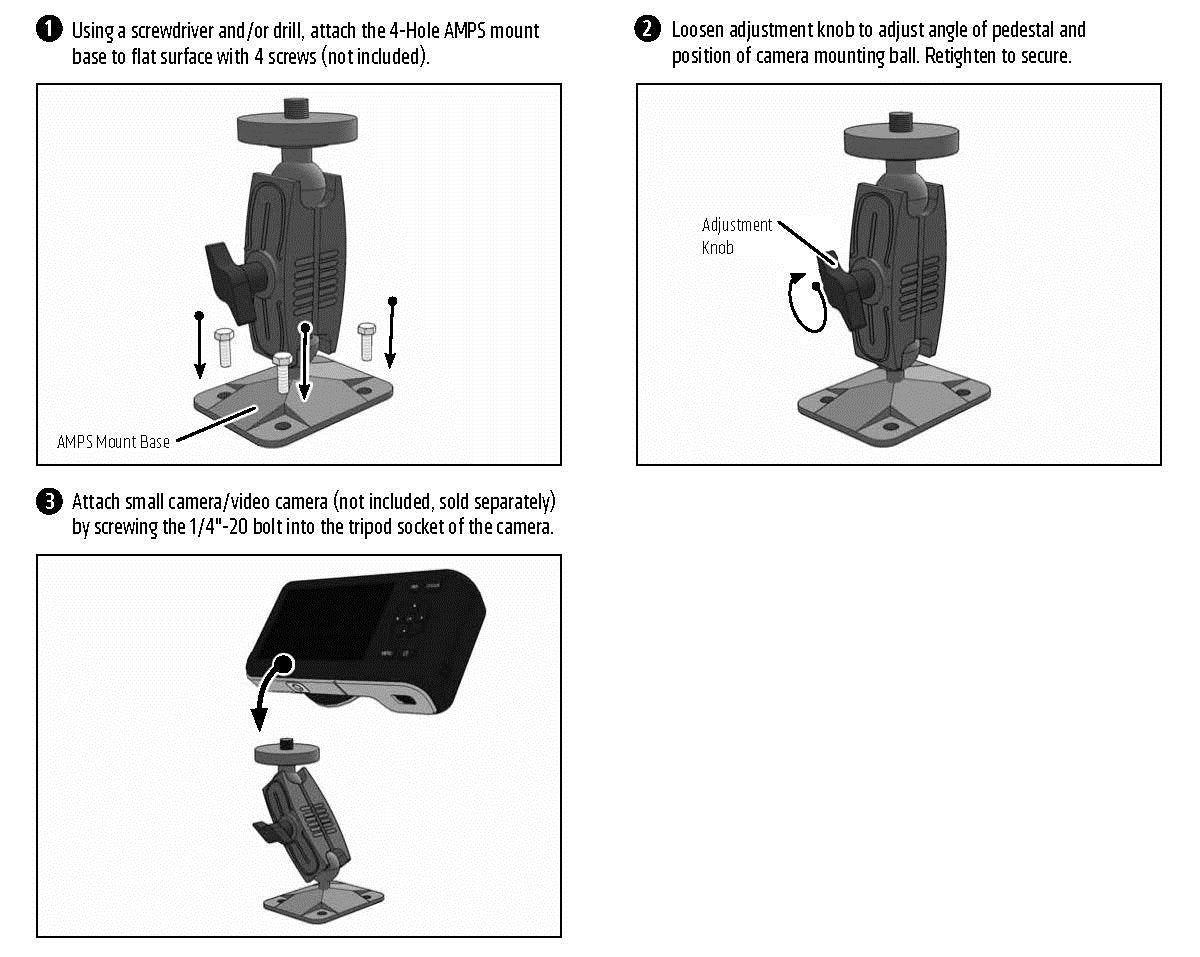 1 Using a screwdriver and/or drill, attach the 4-Hole AMPS mount base to flat surface with 4 screws (not included).

AMPS Mount Base

2 Loosen adjustment knob to adjust angle of pedestal and position of camera mounting ball. Retighten to secure.

Adjustment Knob

3 Attach small camera/video camera (not included, sold separately) by screwing the 1/4"-20 bolt into the tripod socket of the camera.